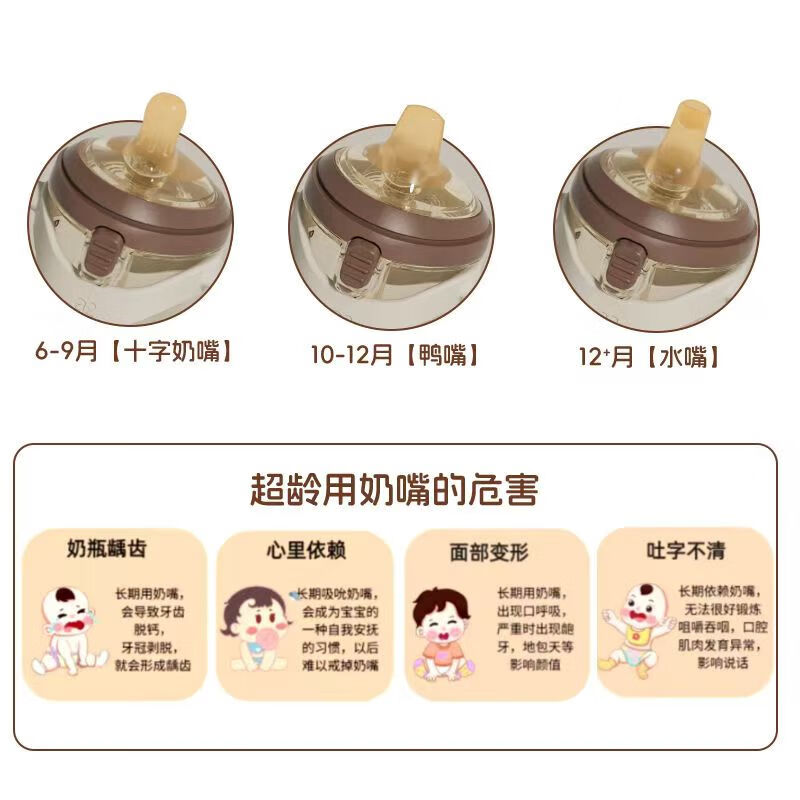 6-9月【十字奶嘴】

10-12月【鸭嘴】

12⁺月【水嘴】

超龄用奶嘴的危害

奶瓶龋齿

长期用奶嘴，会导致牙齿脱钙，牙冠剥脱，就会形成龋齿

心里依赖

长期吸吮奶嘴，会成为宝宝的一种自我安抚的习惯，以后难以戒掉奶嘴

面部变形

长期用奶嘴，出现口呼吸，严重时出现龅牙，地包天等影响颜值

吐字不清

长期依赖奶嘴，无法很好锻炼咀嚼吞咽，口腔肌肉发育异常，影响说话