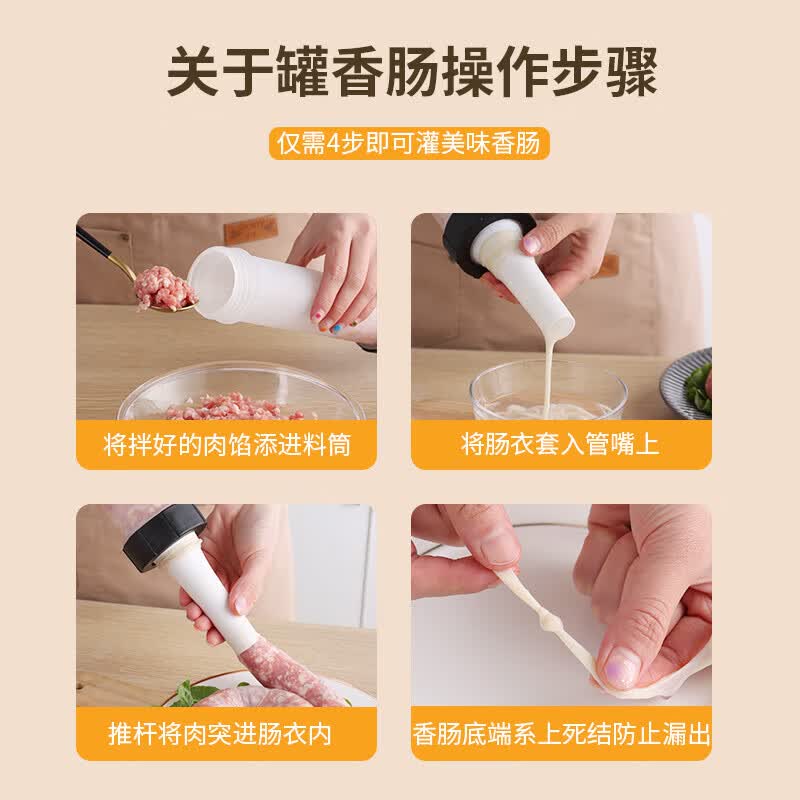 关于罐香肠操作步骤

仅需4步即可灌美味香肠

将拌好的肉馅添进料筒

将肠衣套入管嘴上

推杆将肉突进肠衣内

香肠底端系上死结防止漏出