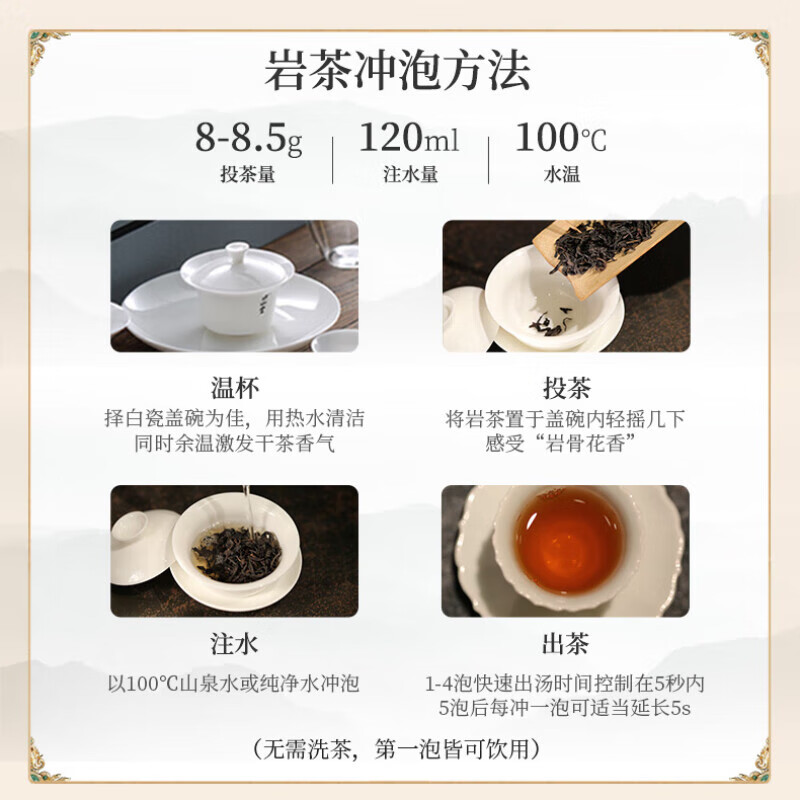 岩茶冲泡方法

8-8.5g
投茶量

120ml
注水量

100℃
水温

温杯
择白瓷盖碗为佳，用热水清洁
同时余温激发干茶香气

投茶
将岩茶置于盖碗内轻摇几下
感受“岩骨花香”

注水
以100℃山泉水或纯净水冲泡

出茶
1-4泡快速出汤时间控制在5秒内
5泡后每冲一泡可适当延长5s

（无需洗茶，第一泡皆可饮用）