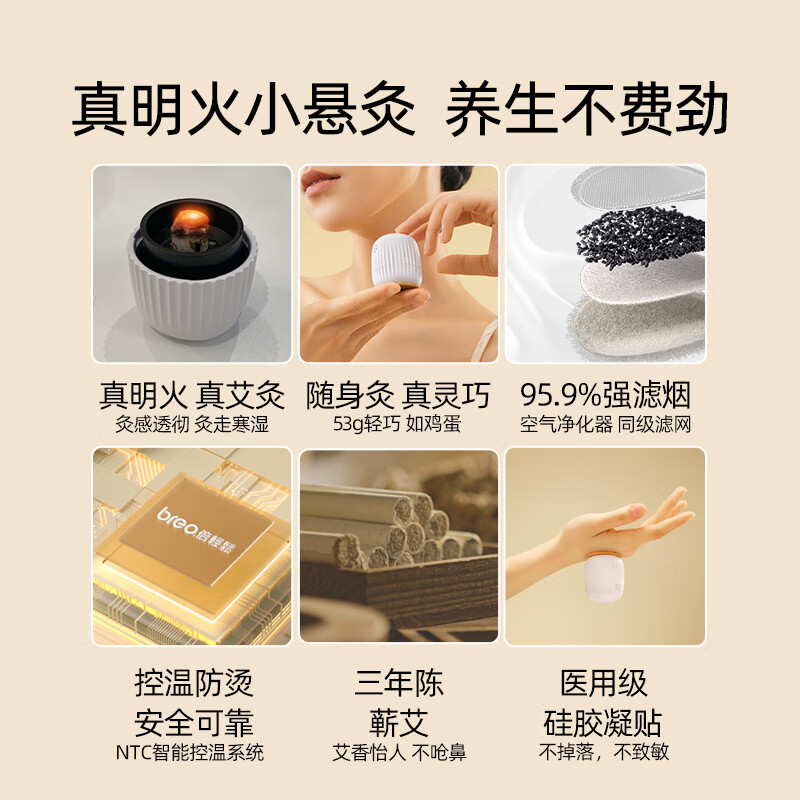 真明火小悬灸 养生不费劲

真明火 真艾灸
灸感透彻 灸走寒湿

随身灸 真灵巧
53g轻巧 如鸡蛋

95.9%强滤烟
空气净化器 同级滤网

breo倍轻松

控温防烫
安全可靠
NTC智能控温系统

三年陈
蕲艾
艾香怡人 不呛鼻

医用级
硅胶凝贴
不掉落，不致敏