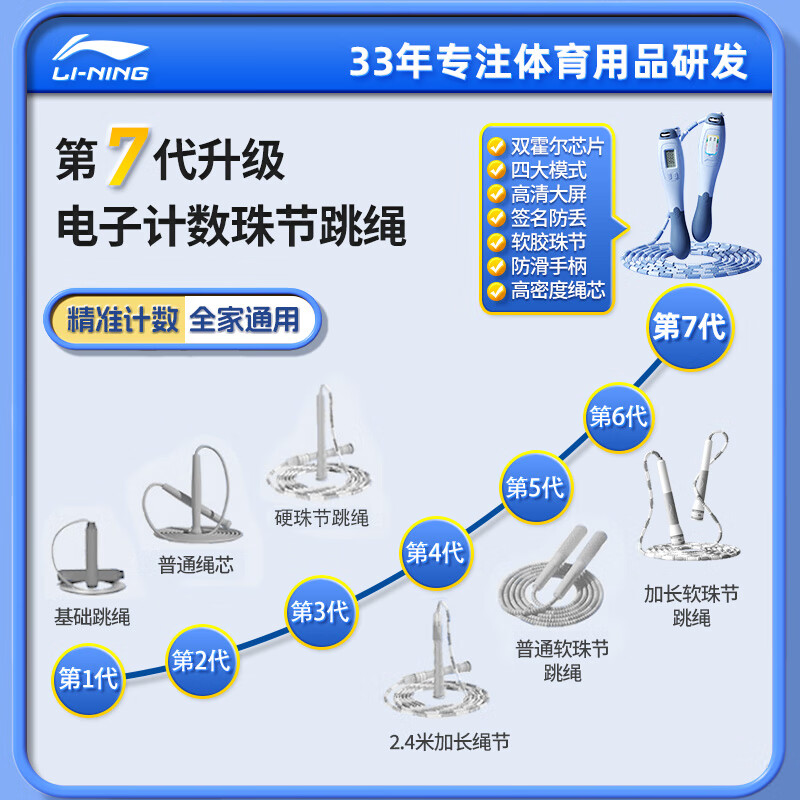 LI-NING

33年专注体育用品研发

第7代升级
电子计数珠节跳绳

精准计数 全家通用

双霍尔芯片
四大模式
高清大屏
签名防丢
软胶珠节
防滑手柄
高密度绳芯

第7代

第6代

第5代

第4代

第3代

第2代

第1代

基础跳绳

普通绳芯

硬珠节跳绳

2.4米加长绳节

普通软珠节跳绳

加长软珠节跳绳