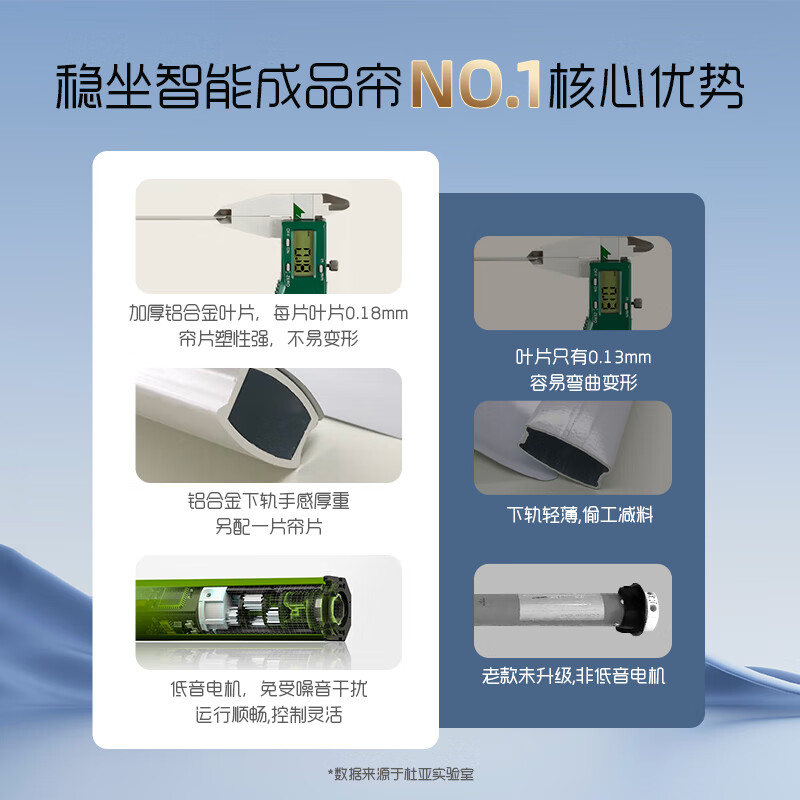 稳坐智能成品帘NO.1核心优势

加厚铝合金叶片，每片叶片0.18mm
帘片塑性强，不易变形

铝合金下轨手感厚重
另配一片帘片

低音电机，免受噪音干扰
运行顺畅,控制灵活

叶片只有0.13mm
容易弯曲变形

下轨轻薄,偷工减料

老款未升级,非低音电机

*数据来源于杜亚实验室