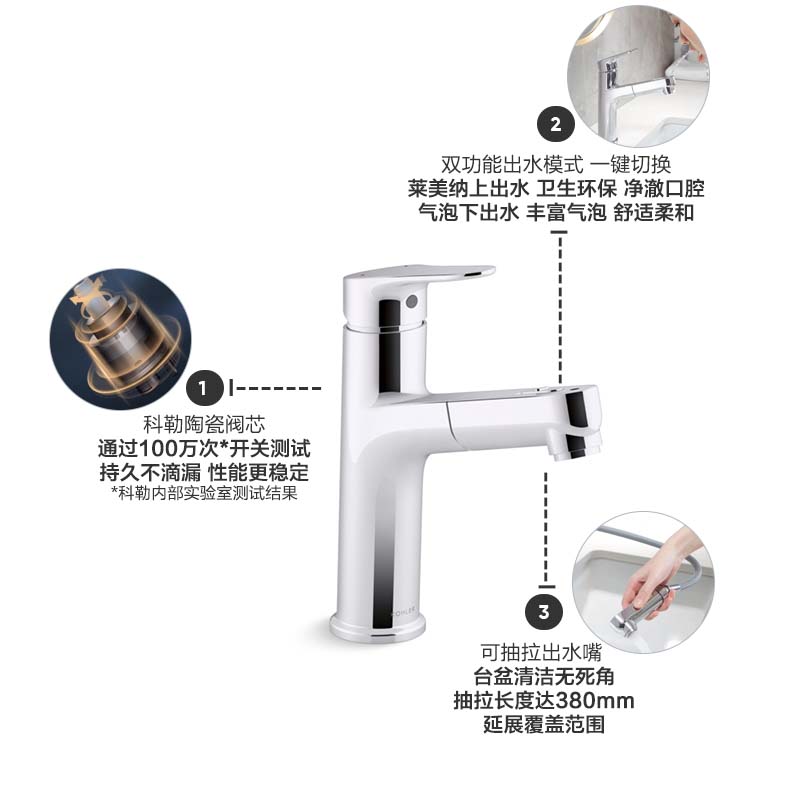 2

双功能出水模式 一键切换
莱美纳上出水 卫生环保 净澈口腔
气泡下出水 丰富气泡 舒适柔和

1

科勒陶瓷阀芯
通过100万次*开关测试
持久不滴漏 性能更稳定
*科勒内部实验室测试结果

KOHLER

3

可抽拉出水嘴
台盆清洁无死角
抽拉长度达380mm
延展覆盖范围