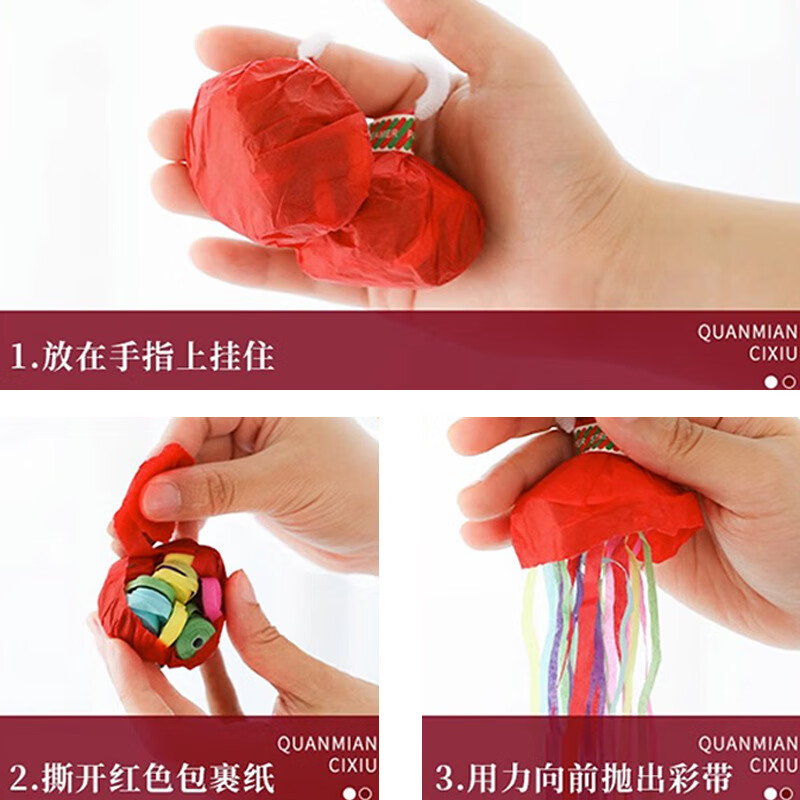 1.放在手指上挂住

QUANMIAN
CIXIU

2.撕开红色包裹纸

QUANMIAN
CIXIU

3.用力向前抛出彩带

QUANMIAN
CIXIU