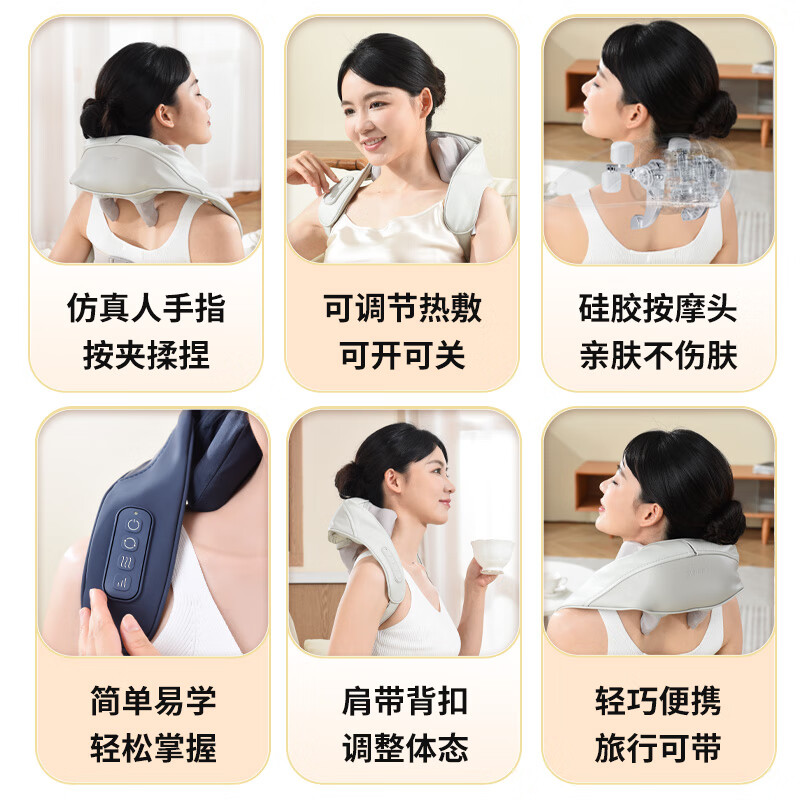 仿真人手指
按夹揉捏

可调节热敷
可开可关

硅胶按摩头
亲肤不伤肤

简单易学
轻松掌握

肩带背扣
调整体态

轻巧便携
旅行可带