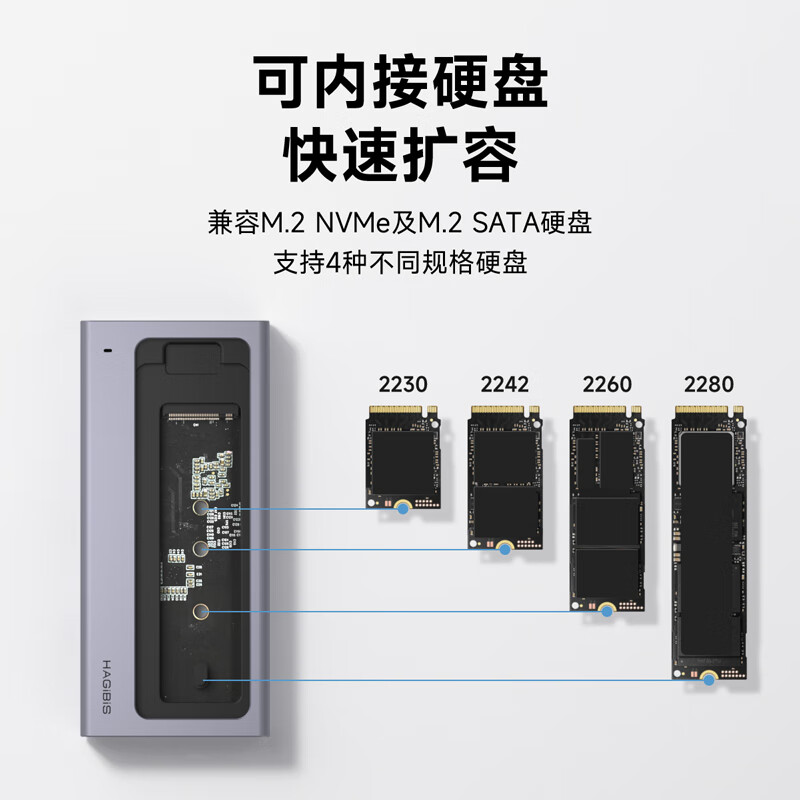 可内接硬盘
快速扩容

兼容M.2 NVMe及M.2 SATA硬盘
支持4种不同规格硬盘

2230
2242
2260
2280

HAGIBIS