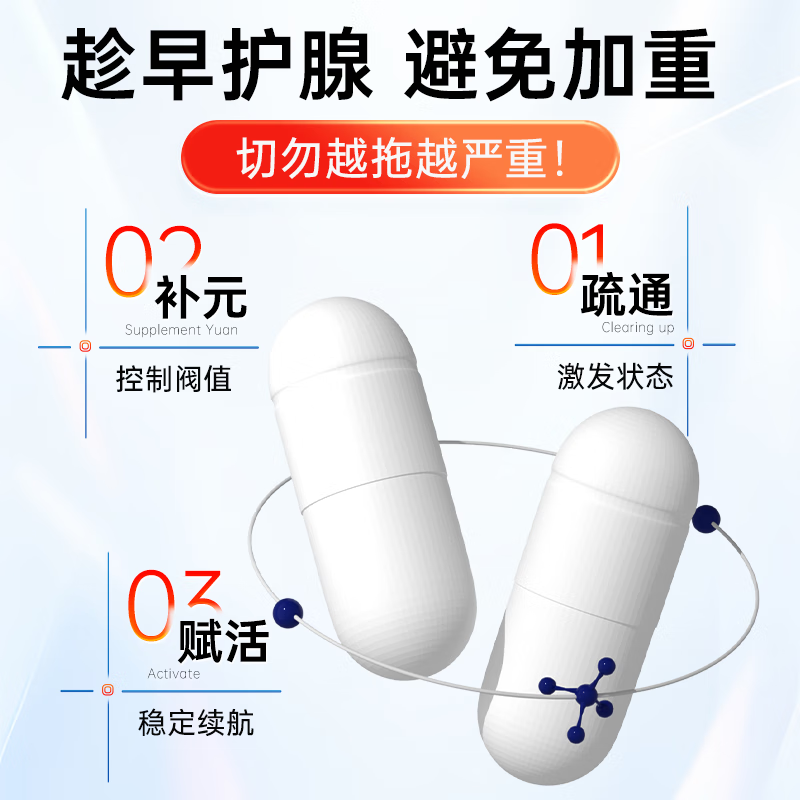 趁早护腺 避免加重

切勿越拖越严重!

02 补元
Supplement Yuan
控制阀值

01 疏通
Clearing up
激发状态

03 赋活
Activate
稳定续航