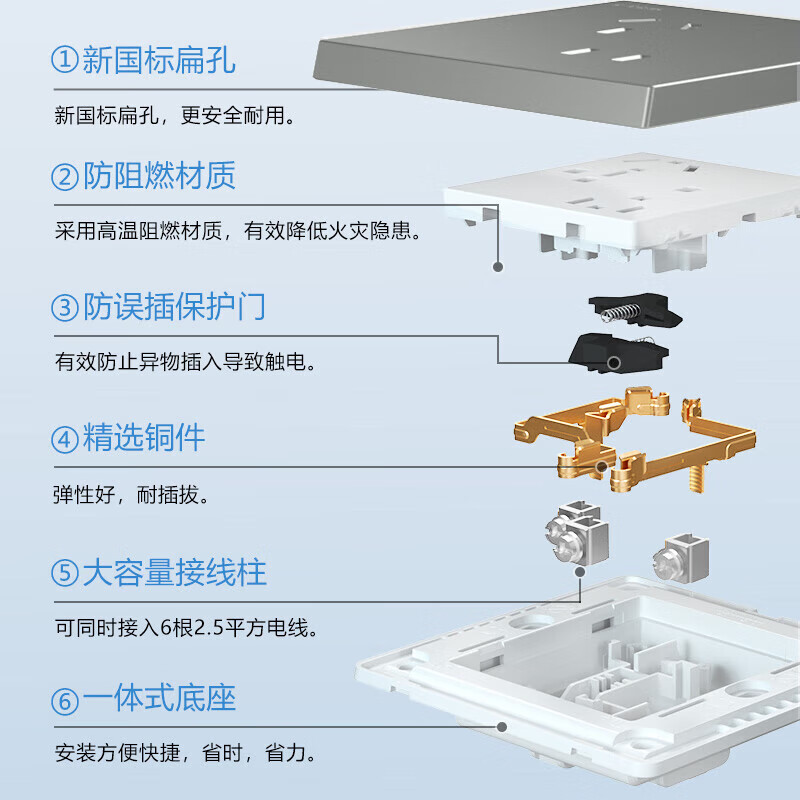 ①新国标扁孔

新国标扁孔，更安全耐用。

②防阻燃材质

采用高温阻燃材质，有效降低火灾隐患。

③防误插保护门

有效防止异物插入导致触电。

④精选铜件

弹性好，耐插拔。

⑤大容量接线柱

可同时接入6根2.5平方电线。

⑥一体式底座

安装方便快捷，省时，省力。