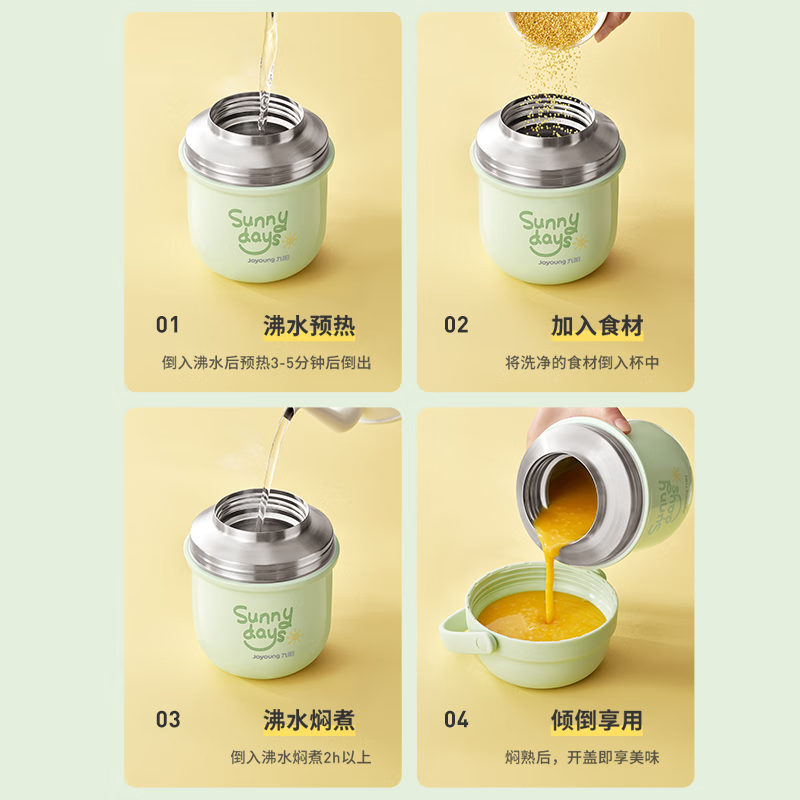 Sunny days
Joyoung 九阳

01 沸水预热
倒入沸水后预热3-5分钟后倒出

Sunny days
Joyoung 九阳

02 加入食材
将洗净的食材倒入杯中

Sunny days
Joyoung 九阳

03 沸水焖煮
倒入沸水焖煮2h以上

Sunny days

04 倾倒享用
焖熟后，开盖即享美味