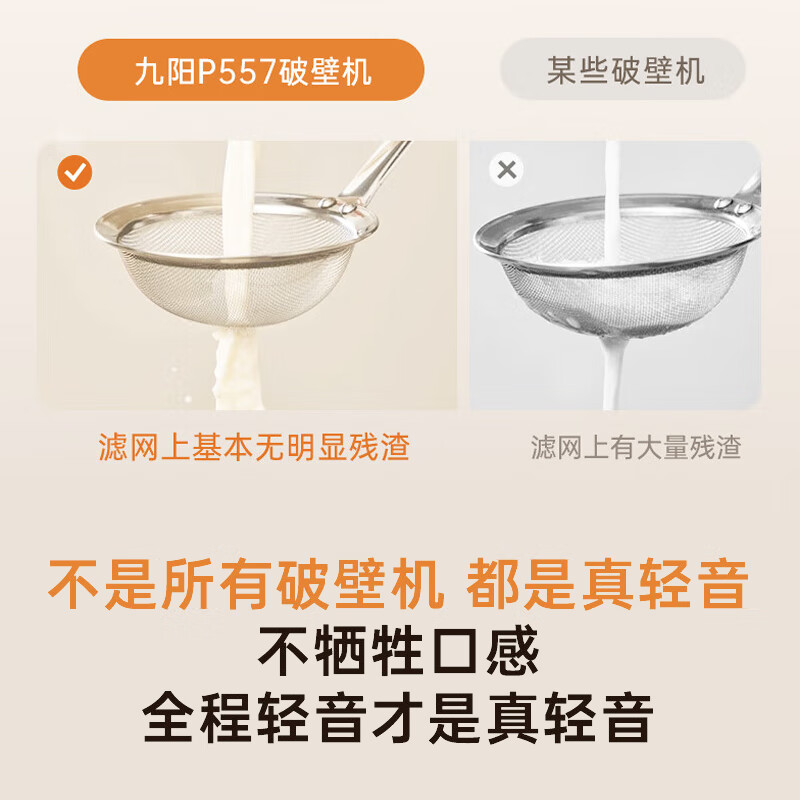 九阳P557破壁机

某些破壁机

滤网上基本无明显残渣

滤网上有大量残渣

不是所有破壁机 都是真轻音
不牺牲口感
全程轻音才是真轻音