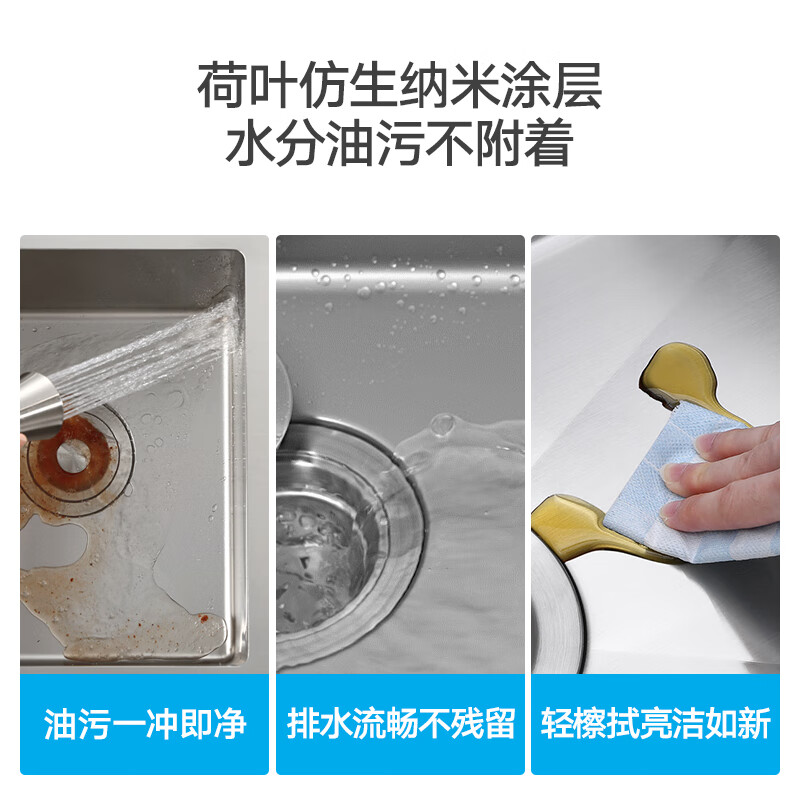 荷叶仿生纳米涂层
水分油污不附着

油污一冲即净

排水流畅不残留

轻檫拭亮洁如新