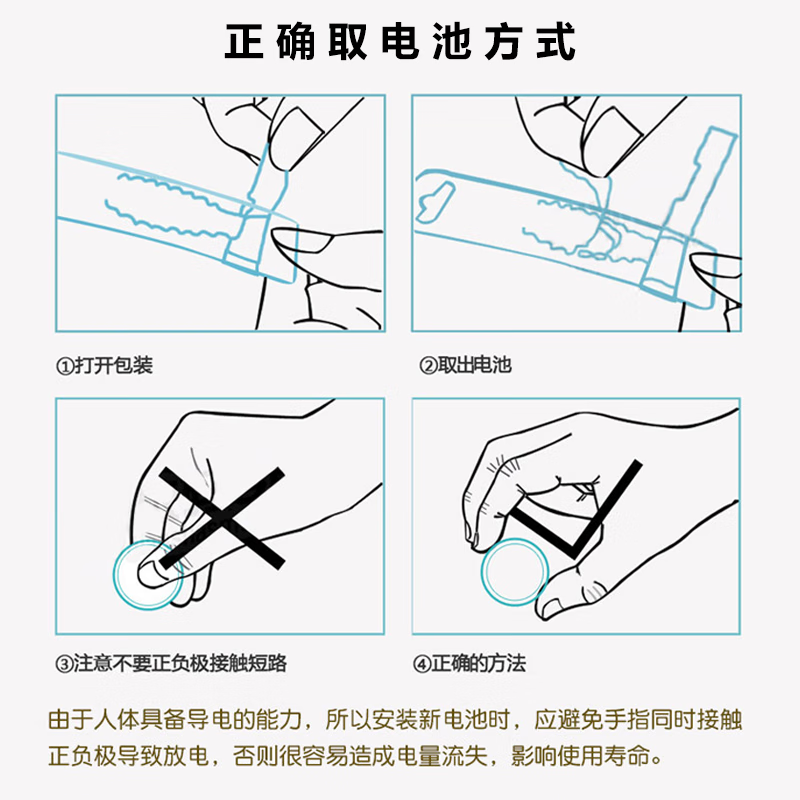 正确取电池方式

①打开包装

②取出电池

③注意不要正负极接触短路

④正确的方法

由于人体具备导电的能力，所以安装新电池时，应避免手指同时接触正负极导致放电，否则很容易造成电量流失，影响使用寿命。