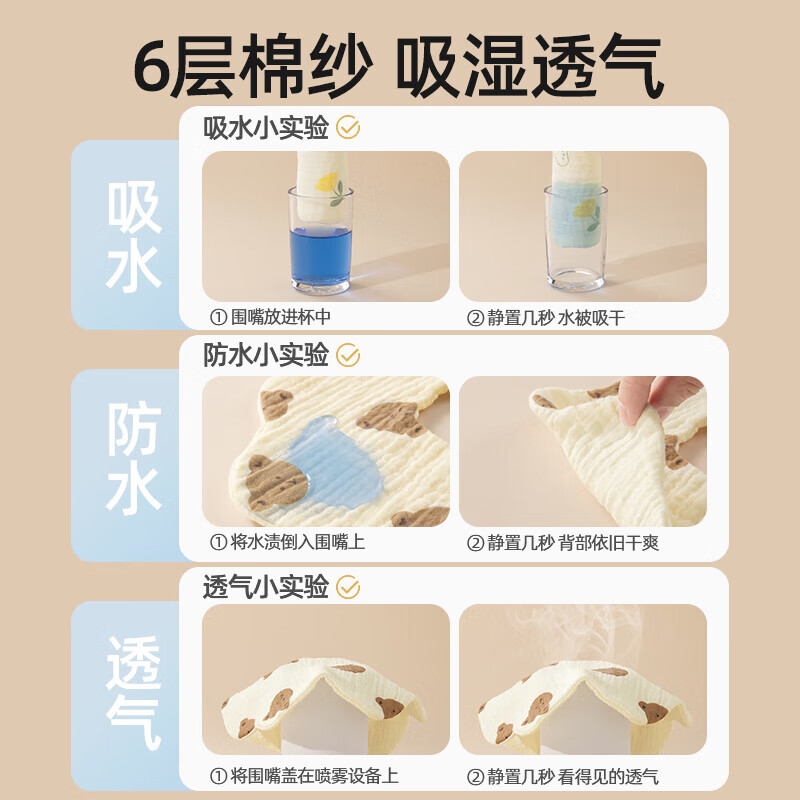 6层棉纱 吸湿透气

吸水

吸水小实验

① 围嘴放进杯中

② 静置几秒 水被吸干

防水

防水小实验

① 将水渍倒入围嘴上

② 静置几秒 背部依旧干爽

透气

透气小实验

① 将围嘴盖在喷雾设备上

② 静置几秒 看得见的透气