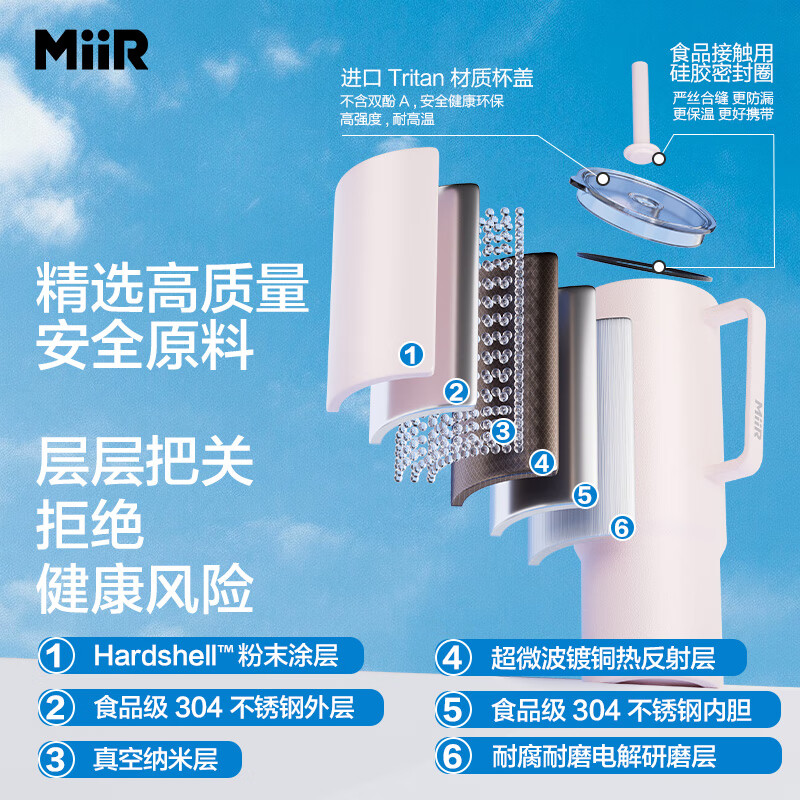 MiiR

进口 Tritan 材质杯盖
不含双酚 A，安全健康环保
高强度，耐高温

食品接触用
硅胶密封圈
严丝合缝 更防漏
更保温 更好携带

精选高质量
安全原料

层层把关
拒绝
健康风险

1 2 3 4 5 6

MiiR

1 Hardshell™ 粉末涂层
2 食品级 304 不锈钢外层
3 真空纳米层
4 超微波镀铜热反射层
5 食品级 304 不锈钢内胆
6 耐腐耐磨电解研磨层