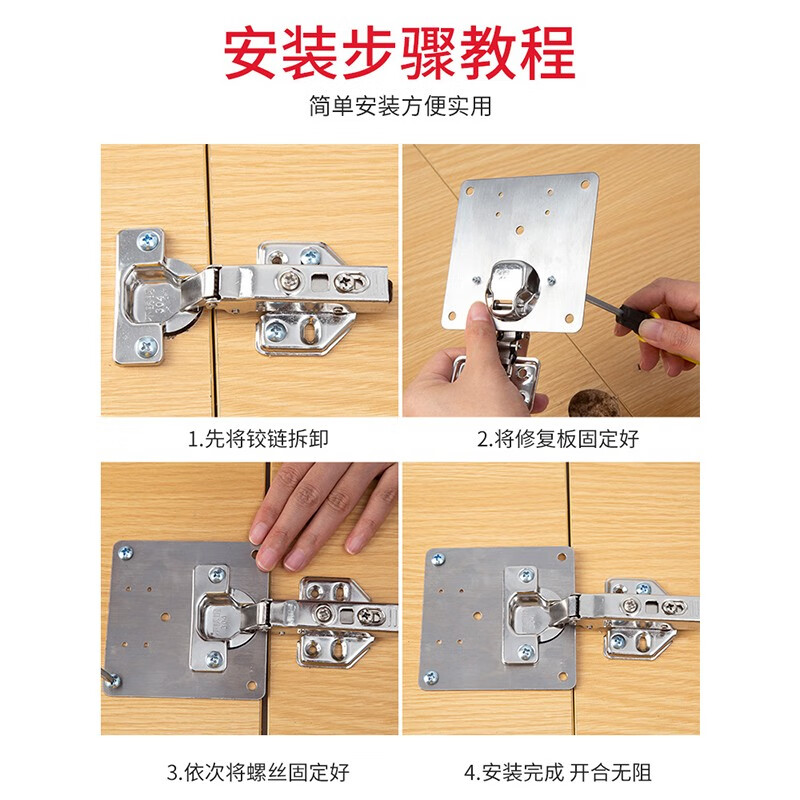 安装步骤教程

简单安装方便实用

1.先将铰链拆卸

2.将修复板固定好

3.依次将螺丝固定好

4.安装完成 开合无阻