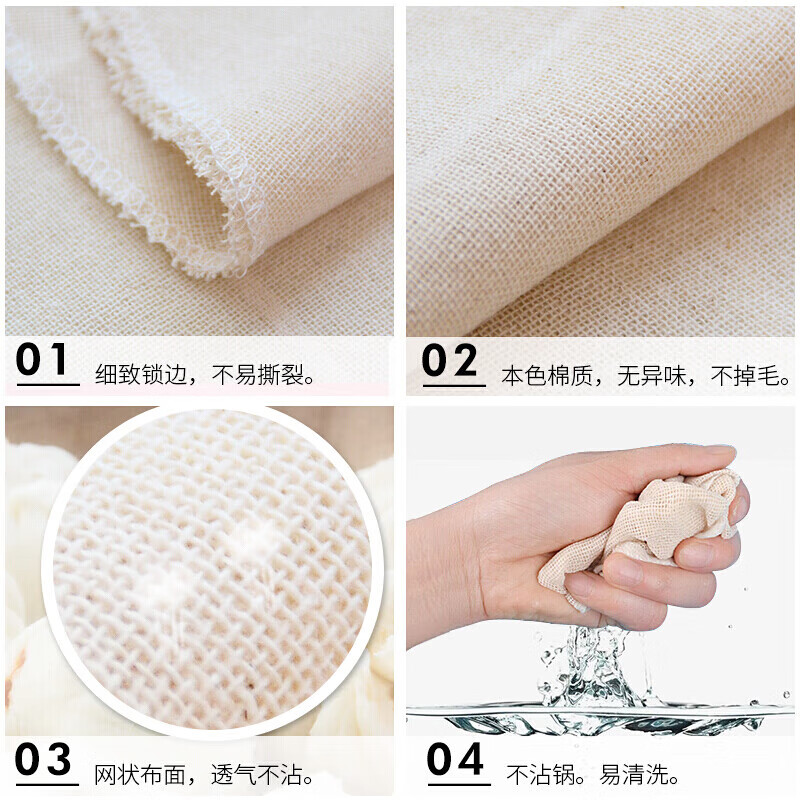 01 细致锁边，不易撕裂。

02 本色棉质，无异味，不掉毛。

03 网状布面，透气不沾。

04 不沾锅。易清洗。