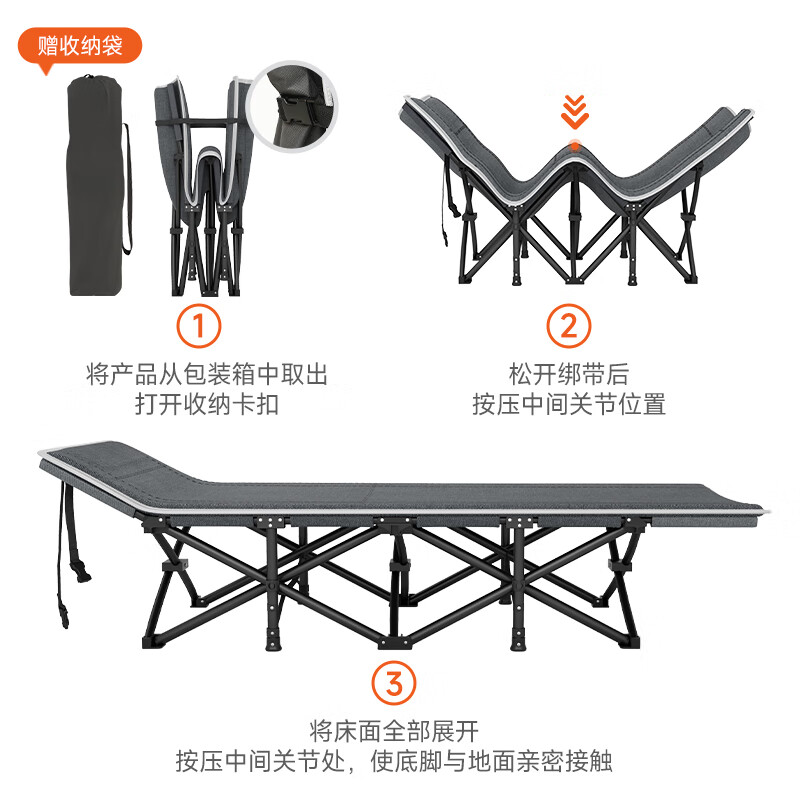 赠收纳袋

①
将产品从包装箱中取出
打开收纳卡扣

②
松开绑带后
按压中间关节位置

③
将床面全部展开
按压中间关节处，使底脚与地面亲密接触