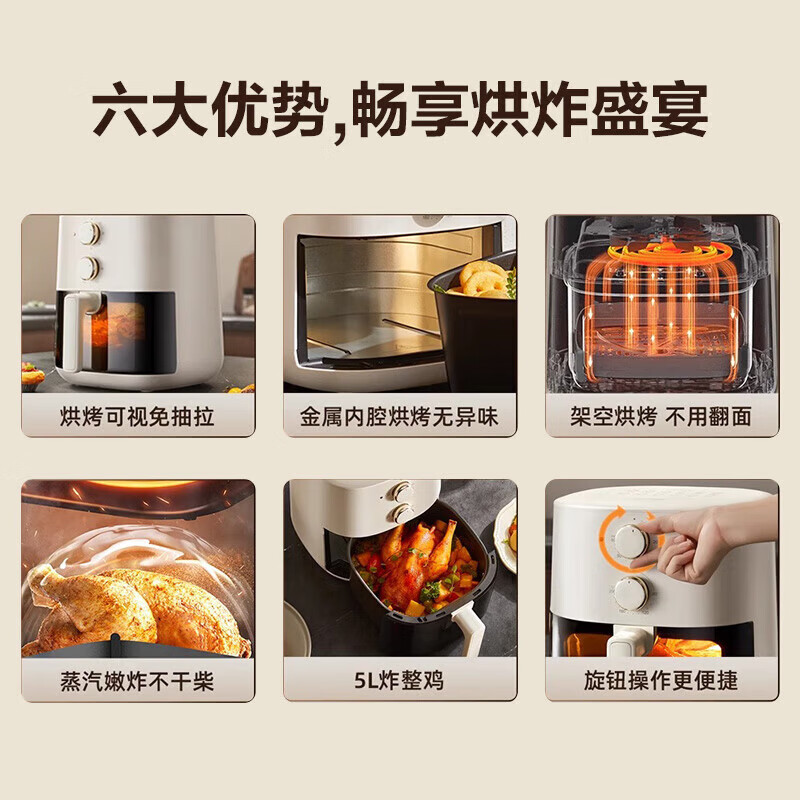 六大优势,畅享烘炸盛宴

烘烤可视免抽拉

金属内腔烘烤无异味

架空烘烤 不用翻面

蒸汽嫩炸不干柴

5L炸整鸡

旋钮操作更便捷