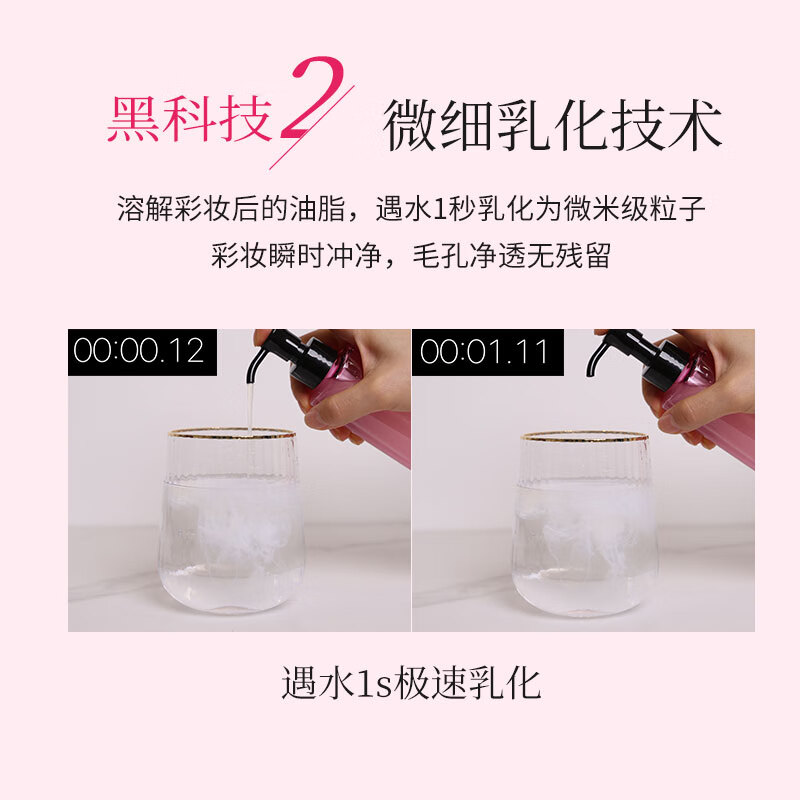 黑科技2 微细乳化技术

溶解彩妆后的油脂，遇水1秒乳化为微米级粒子
彩妆瞬时冲净，毛孔净透无残留

00:00.12

00:01.11

遇水1s极速乳化