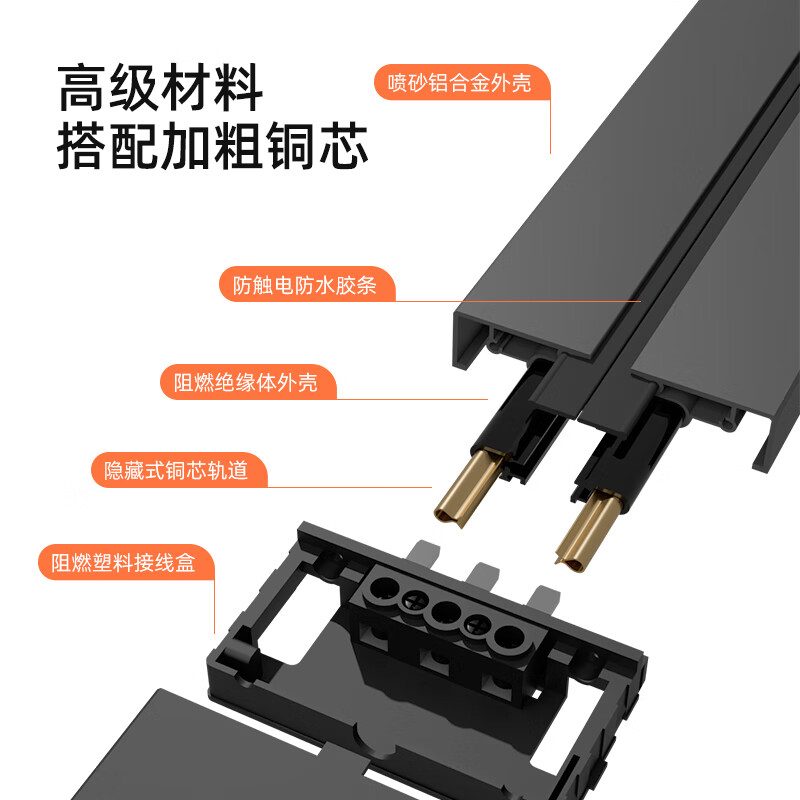 高级材料
搭配加粗铜芯

喷砂铝合金外壳

防触电防水胶条

阻燃绝缘体外壳

隐藏式铜芯轨道

阻燃塑料接线盒