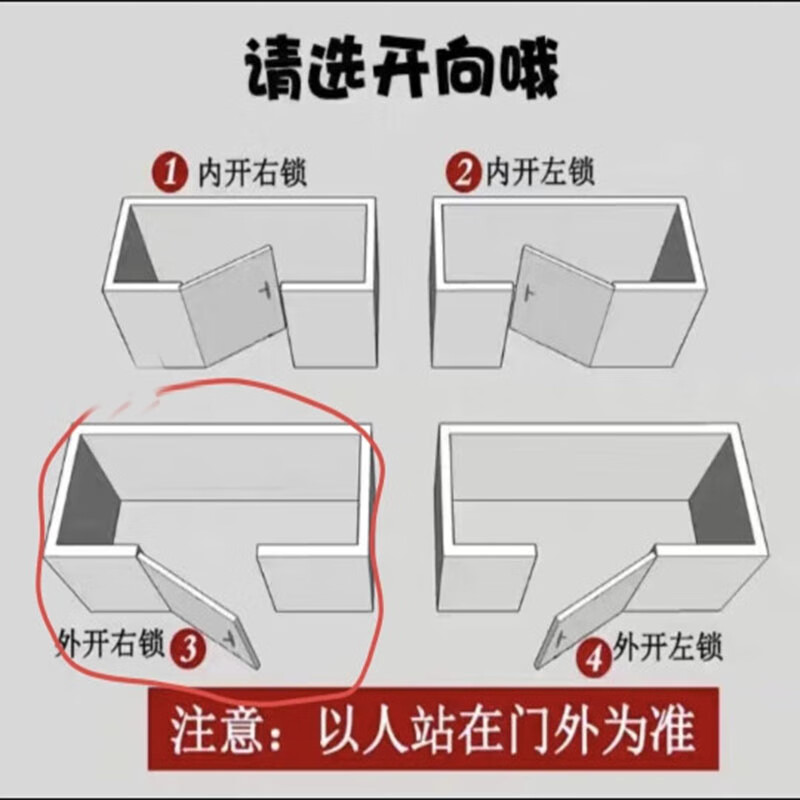 请选开向哦

1 内开右锁

2 内开左锁

外开右锁 3

4 外开左锁

注意：以人站在门外为准