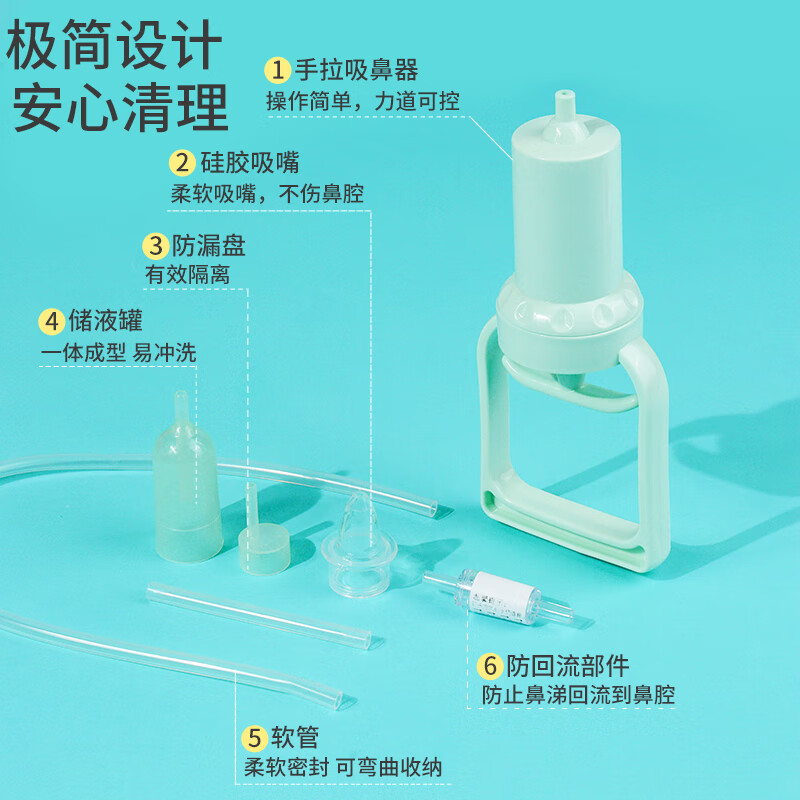 极简设计
安心清理

1 手拉吸鼻器
操作简单，力道可控

2 硅胶吸嘴
柔软吸嘴，不伤鼻腔

3 防漏盘
有效隔离

4 储液罐
一体成型 易冲洗

6 防回流部件
防止鼻涕回流到鼻腔

5 软管
柔软密封 可弯曲收纳