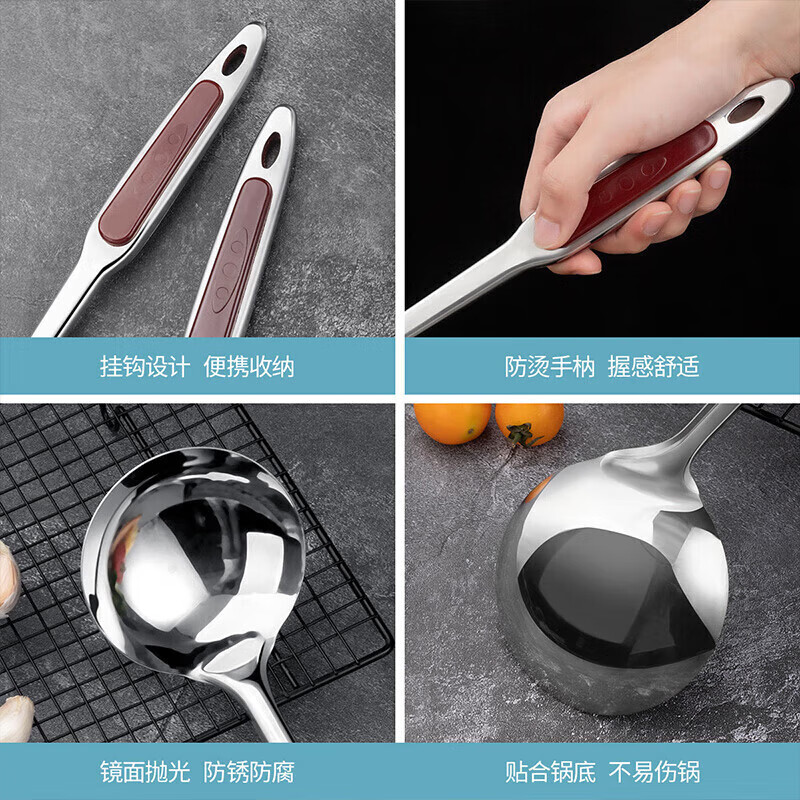 挂钩设计 便携收纳

防烫手柄 握感舒适

镜面抛光 防锈防腐

贴合锅底 不易伤锅