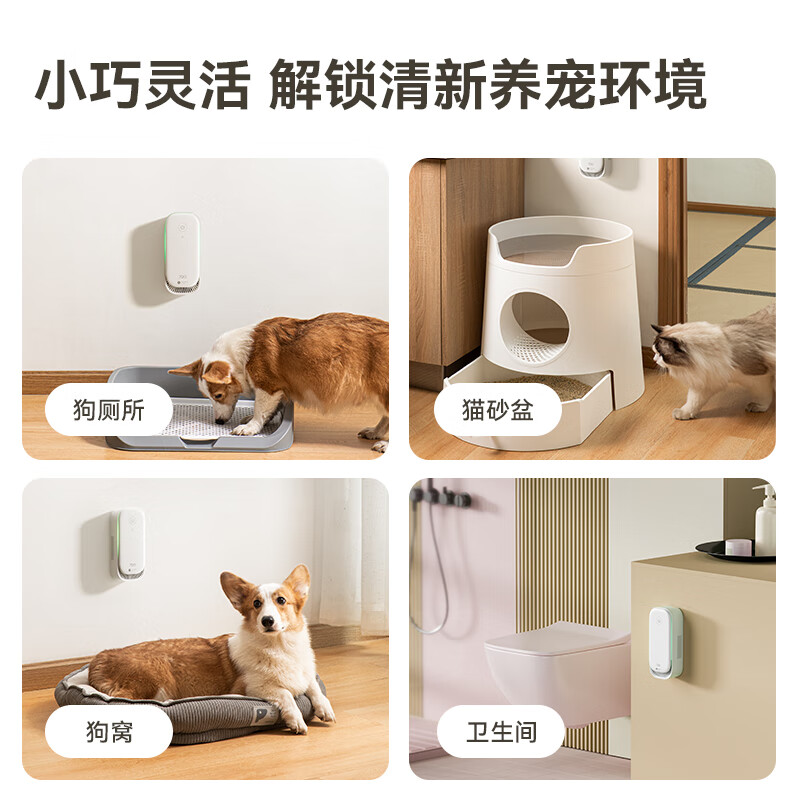 小巧灵活 解锁清新养宠环境

狗厕所

猫砂盆

狗窝

卫生间