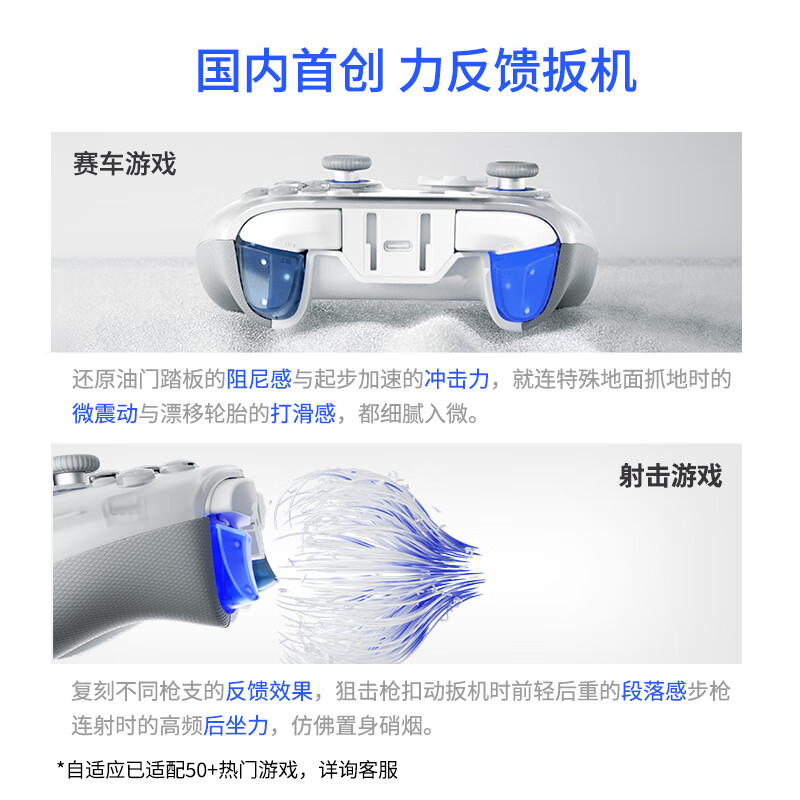 国内首创 力反馈扳机

赛车游戏

还原油门踏板的阻尼感与起步加速的冲击力，就连特殊地面抓地时的微震动与漂移轮胎的打滑感，都细腻入微。

射击游戏

复刻不同枪支的反馈效果，狙击枪扣动扳机时前轻后重的段落感步枪连射时的高频后坐力，仿佛置身硝烟。

*自适应已适配50+热门游戏，详询客服