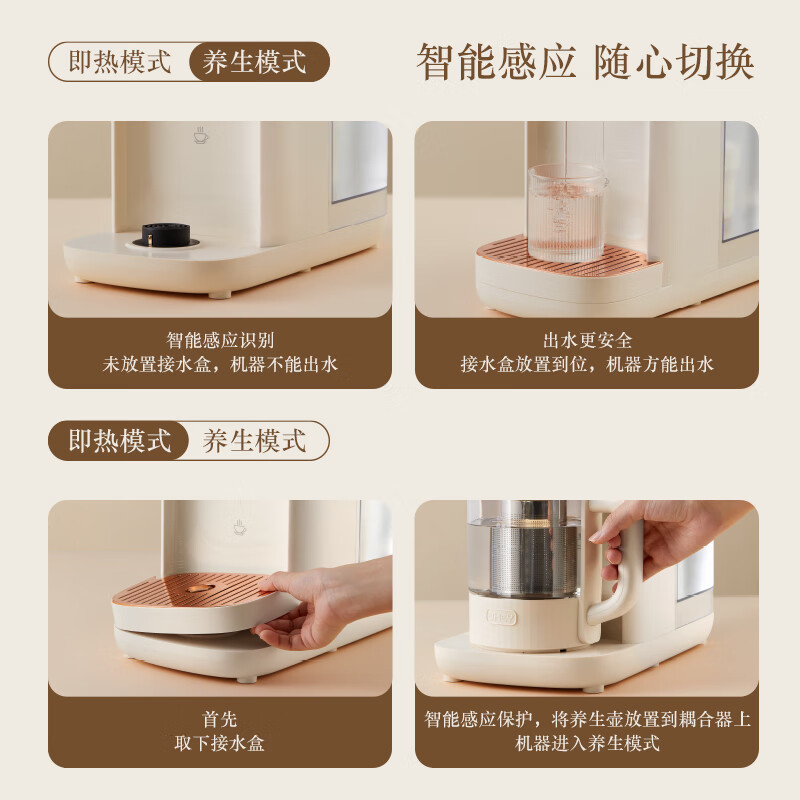 即热模式 养生模式

智能感应 随心切换

智能感应识别
未放置接水盒，机器不能出水

出水更安全
接水盒放置到位，机器方能出水

即热模式 养生模式

首先
取下接水盒

智能感应保护，将养生壶放置到耦合器上
机器进入养生模式