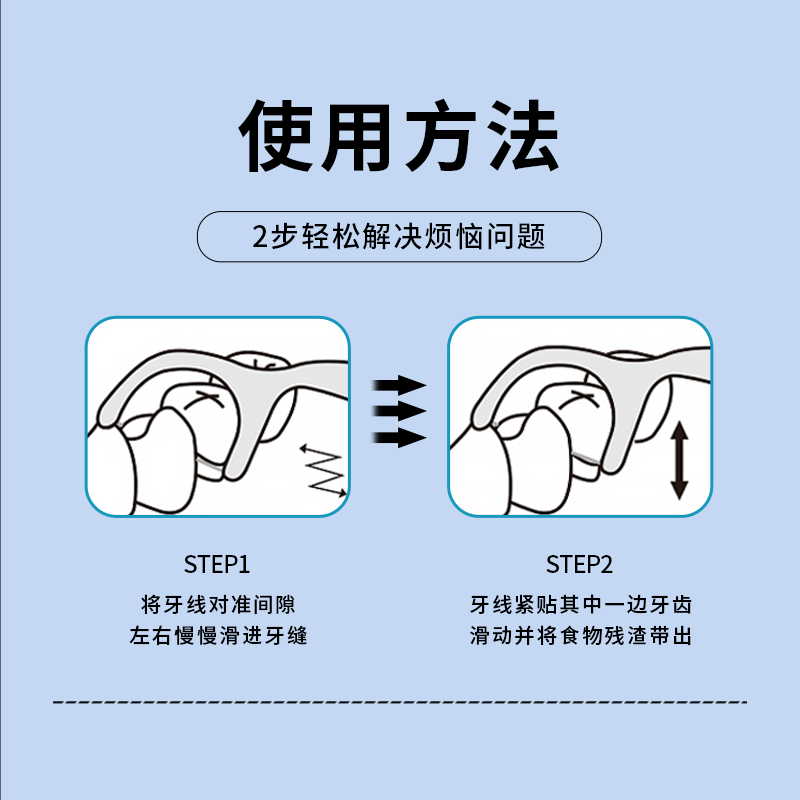 使用方法

2步轻松解决烦恼问题

STEP1
将牙线对准间隙
左右慢慢滑进牙缝

STEP2
牙线紧贴其中一边牙齿
滑动并将食物残渣带出