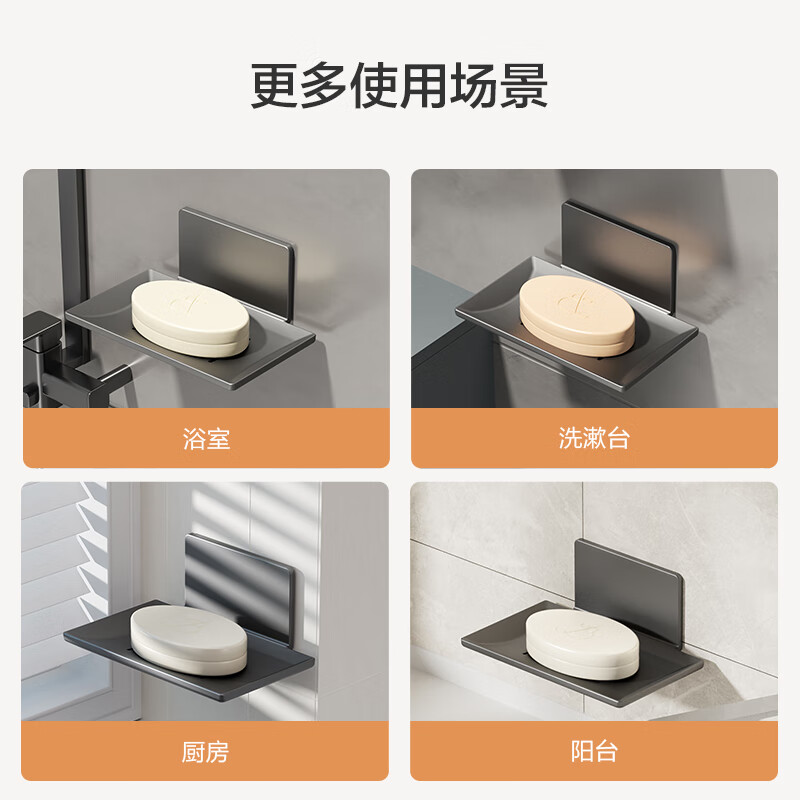 更多使用场景

浴室

洗漱台

厨房

阳台