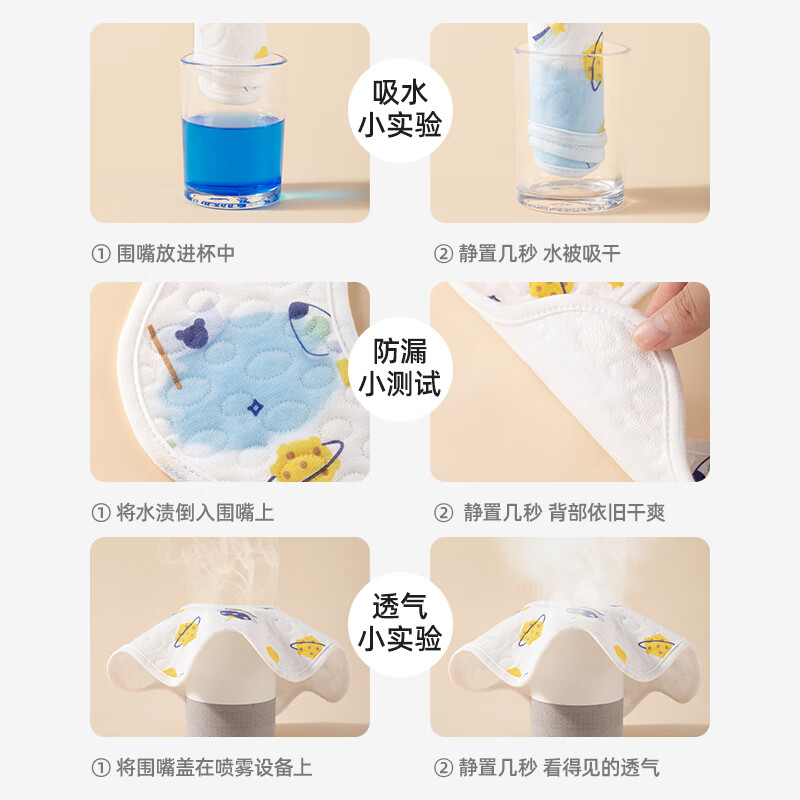 吸水
小实验

① 围嘴放进杯中

② 静置几秒 水被吸干

防漏
小测试

① 将水渍倒入围嘴上

② 静置几秒 背部依旧干爽

透气
小实验

① 将围嘴盖在喷雾设备上

② 静置几秒 看得见的透气