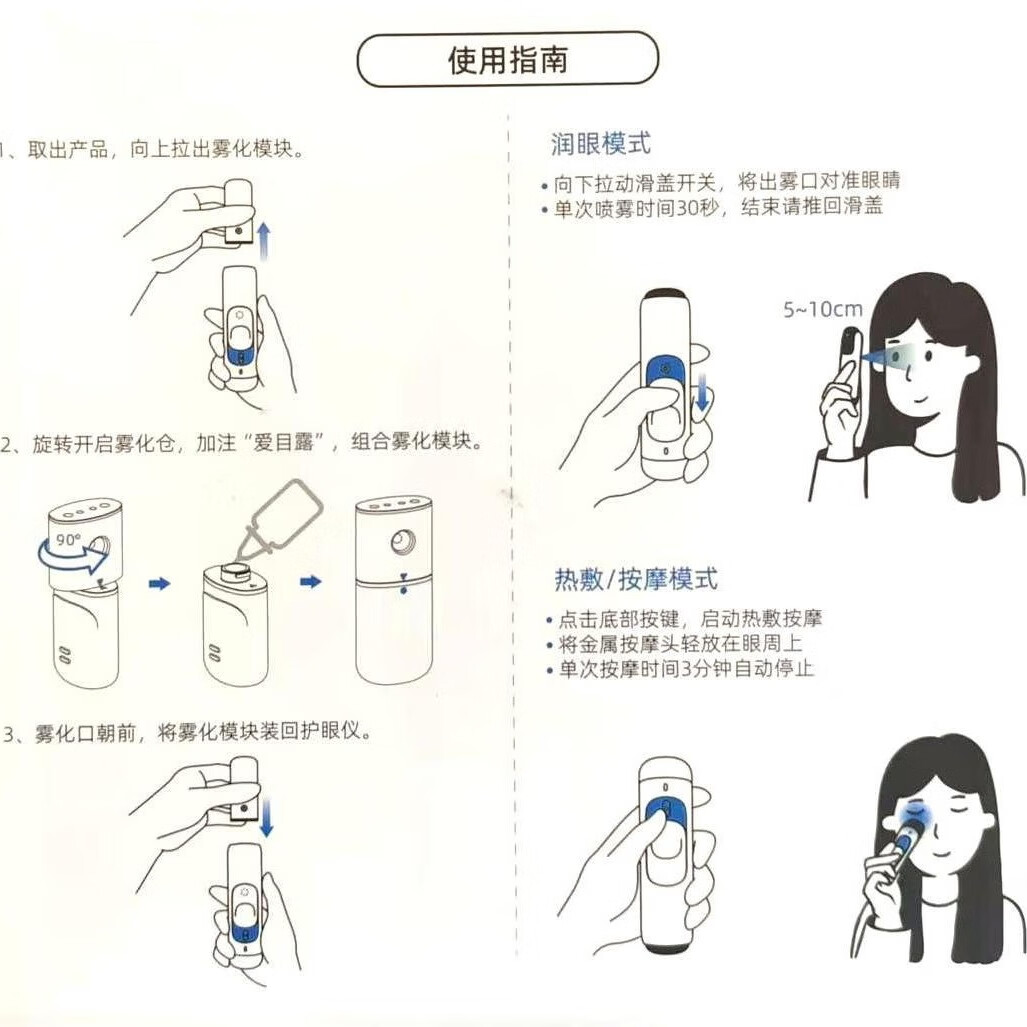 使用指南

1、取出产品，向上拉出雾化模块。

2、旋转开启雾化仓，加注“爱目露”，组合雾化模块。

90°

3、雾化口朝前，将雾化模块装回护眼仪。

润眼模式

• 向下拉动滑盖开关，将出雾口对准眼睛
• 单次喷雾时间30秒，结束请推回滑盖

5~10cm

热敷/按摩模式

• 点击底部按键，启动热敷按摩
• 将金属按摩头轻放在眼周上
• 单次按摩时间3分钟自动停止