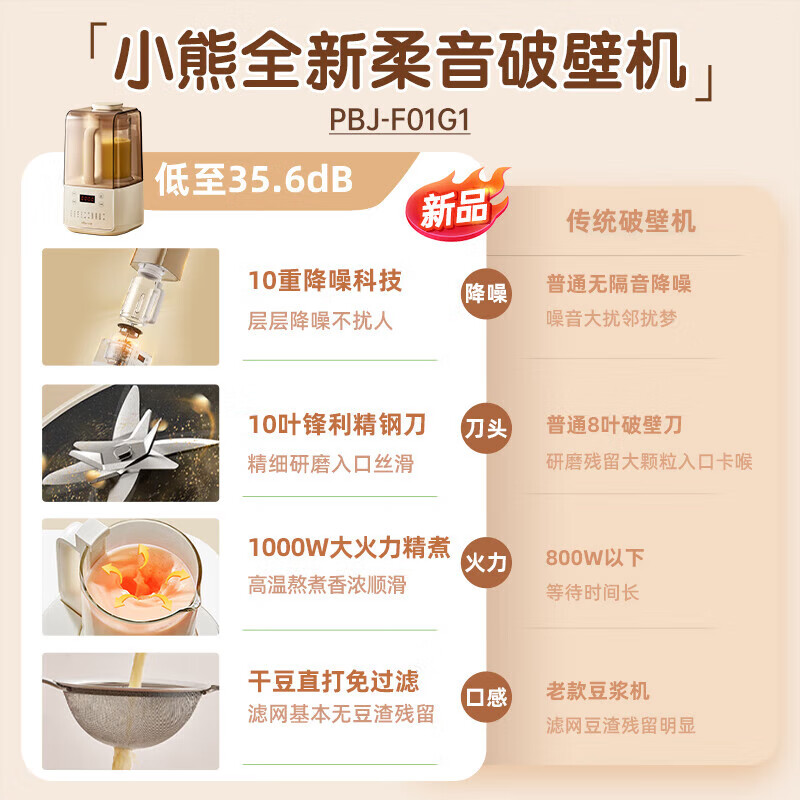 「小熊全新柔音破壁机」

PBJ-F01G1

低至35.6dB

新品

传统破壁机

10重降噪科技
层层降噪不扰人

降噪

普通无隔音降噪
噪音大扰邻扰梦

10叶锋利精钢刀
精细研磨入口丝滑

刀头

普通8叶破壁刀
研磨残留大颗粒入口卡喉

1000W大火力精煮
高温熬煮香浓顺滑

火力

800W以下
等待时间长

干豆直打免过滤
滤网基本无豆渣残留

口感

老款豆浆机
滤网豆渣残留明显