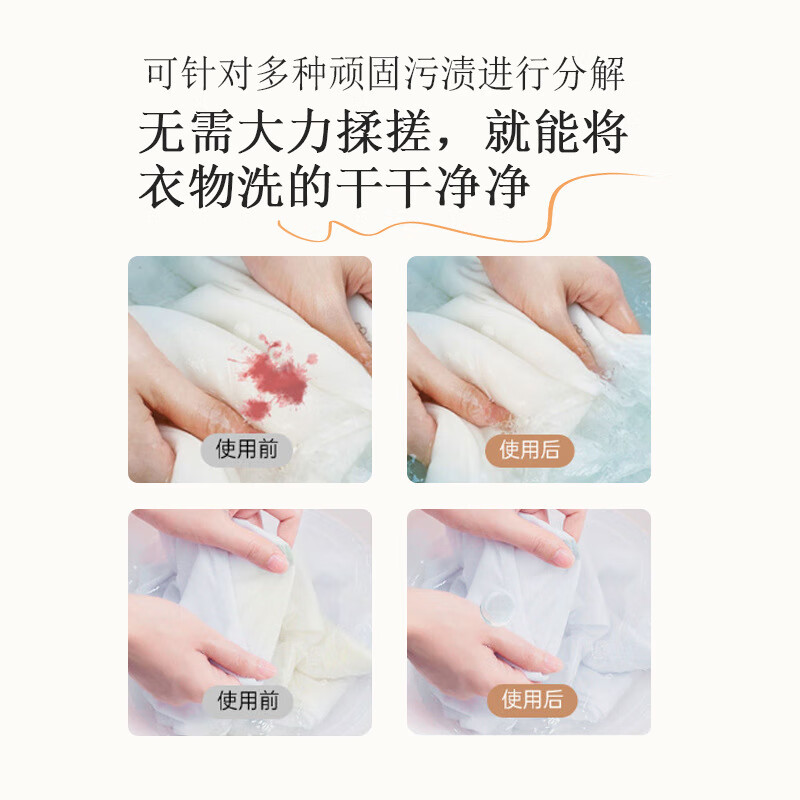 可针对多种顽固污渍进行分解

无需大力揉搓，就能将衣物洗的干干净净

使用前

使用后

使用前

使用后