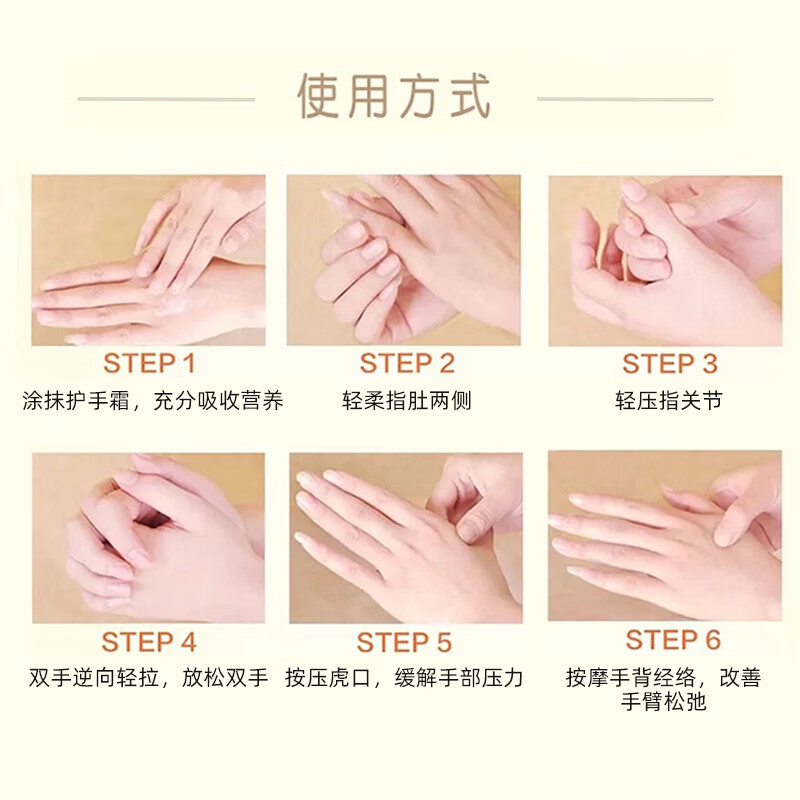 使用方式

STEP 1
涂抹护手霜，充分吸收营养

STEP 2
轻柔指肚两侧

STEP 3
轻压指关节

STEP 4
双手逆向轻拉，放松双手

STEP 5
按压虎口，缓解手部压力

STEP 6
按摩手背经络，改善手臂松弛