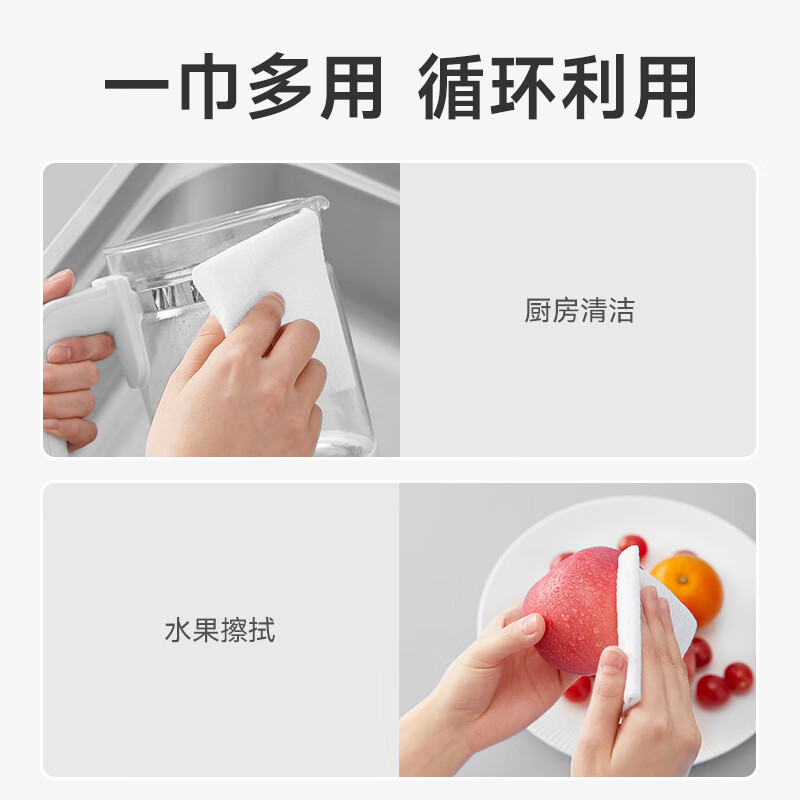 一巾多用 循环利用

厨房清洁

水果擦拭