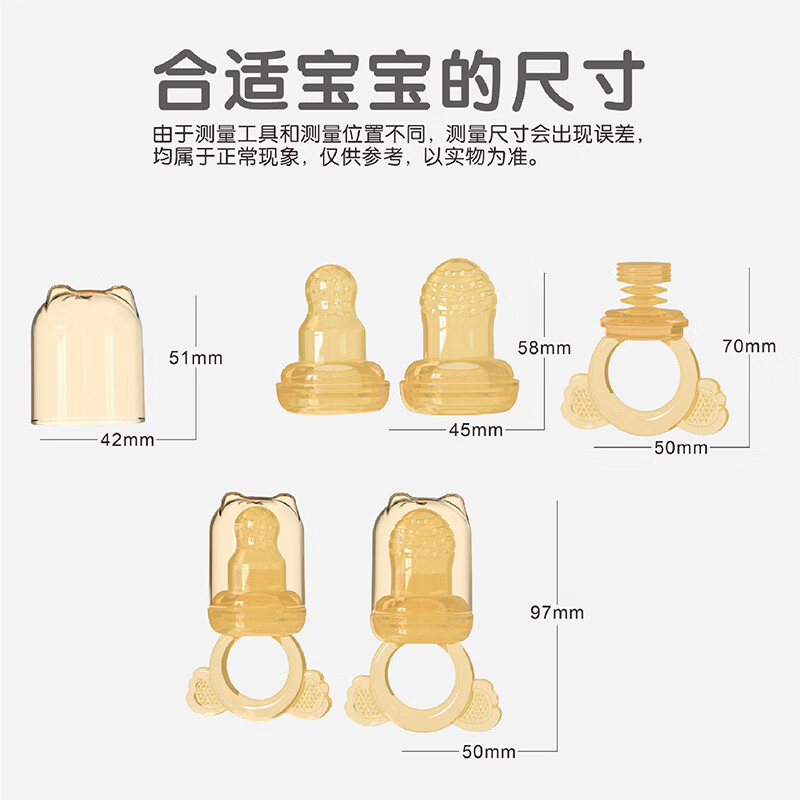 合适宝宝的尺寸

由于测量工具和测量位置不同，测量尺寸会出现误差，均属于正常现象，仅供参考，以实物为准。

51mm
42mm
58mm
45mm
70mm
50mm
97mm
50mm