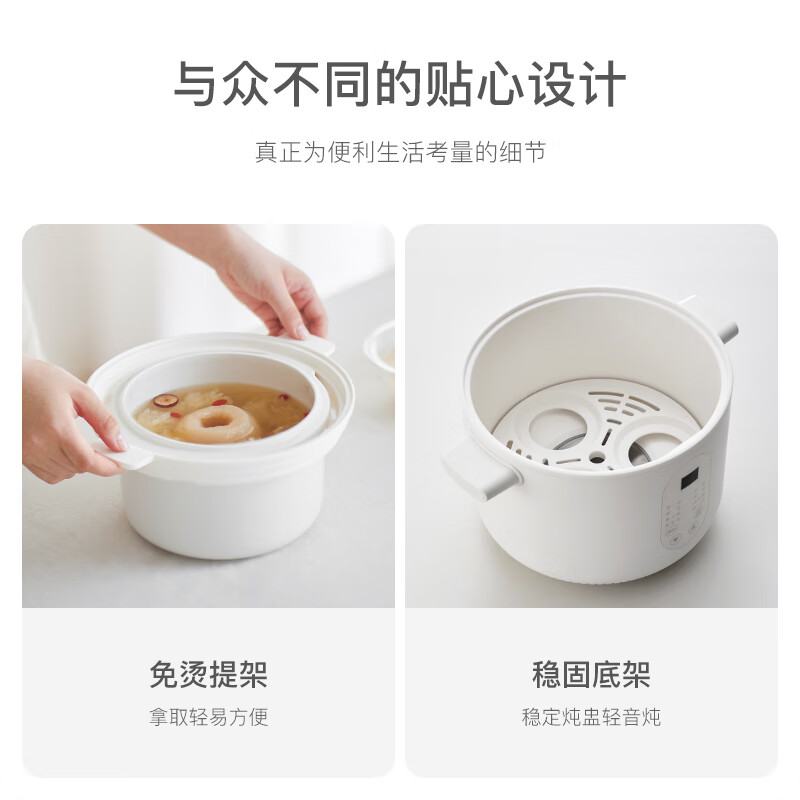 与众不同的贴心设计

真正为便利生活考量的细节

免烫提架

拿取轻易方便

稳固底架

稳定炖盅轻音炖