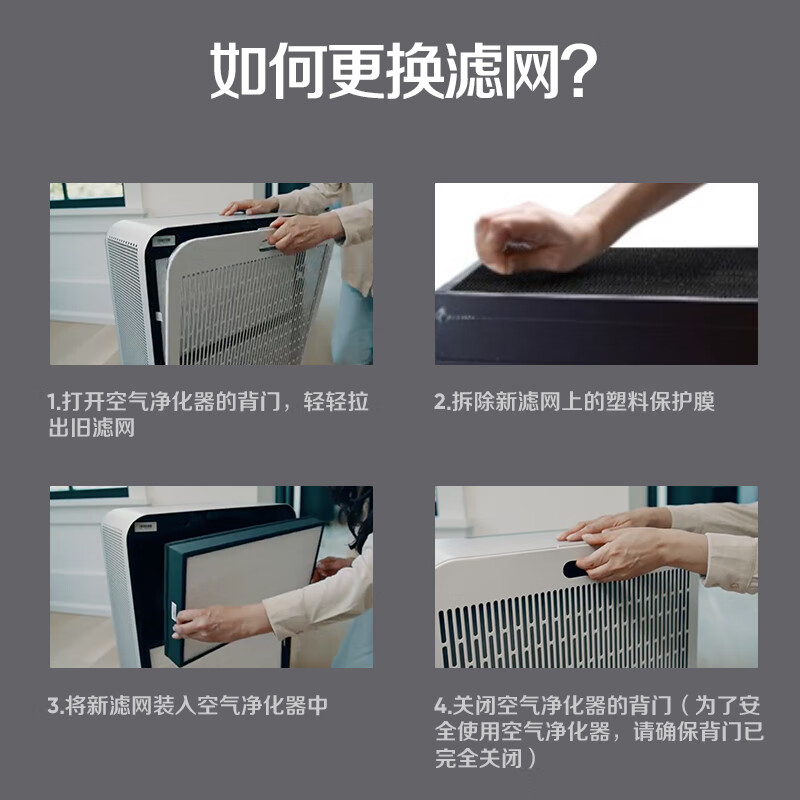 如何更换滤网?

1.打开空气净化器的背门，轻轻拉出旧滤网

2.拆除新滤网上的塑料保护膜

3.将新滤网装入空气净化器中

4.关闭空气净化器的背门（为了安全使用空气净化器，请确保背门已完全关闭）