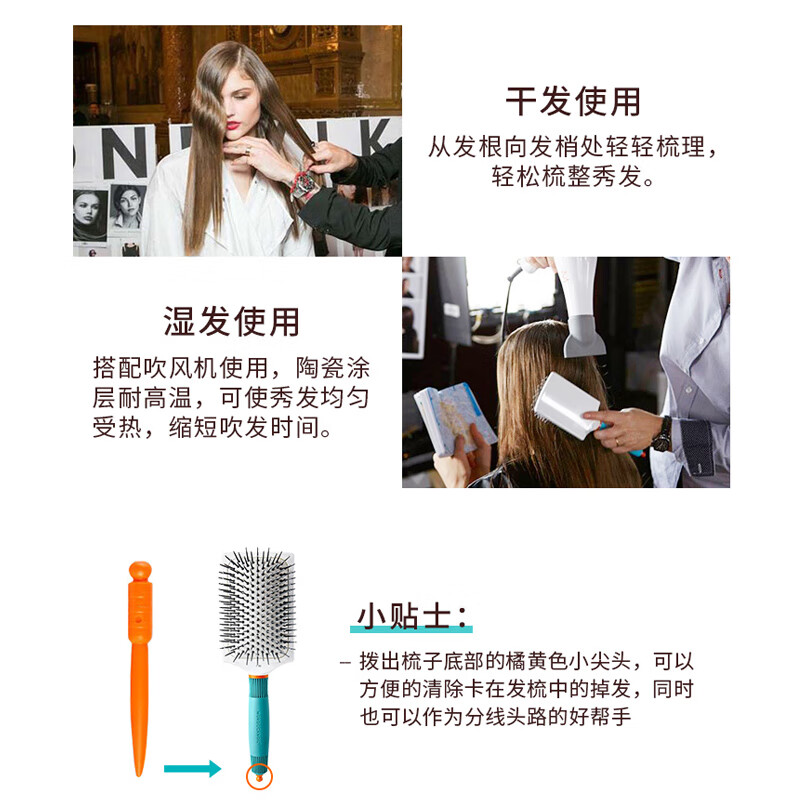 干发使用

从发根向发梢处轻轻梳理，轻松梳整秀发。

湿发使用

搭配吹风机使用，陶瓷涂层耐高温，可使秀发均匀受热，缩短吹发时间。

小贴士：

– 拨出梳子底部的橘黄色小尖头，可以方便的清除卡在发梳中的掉发，同时也可以作为分线头路的好帮手