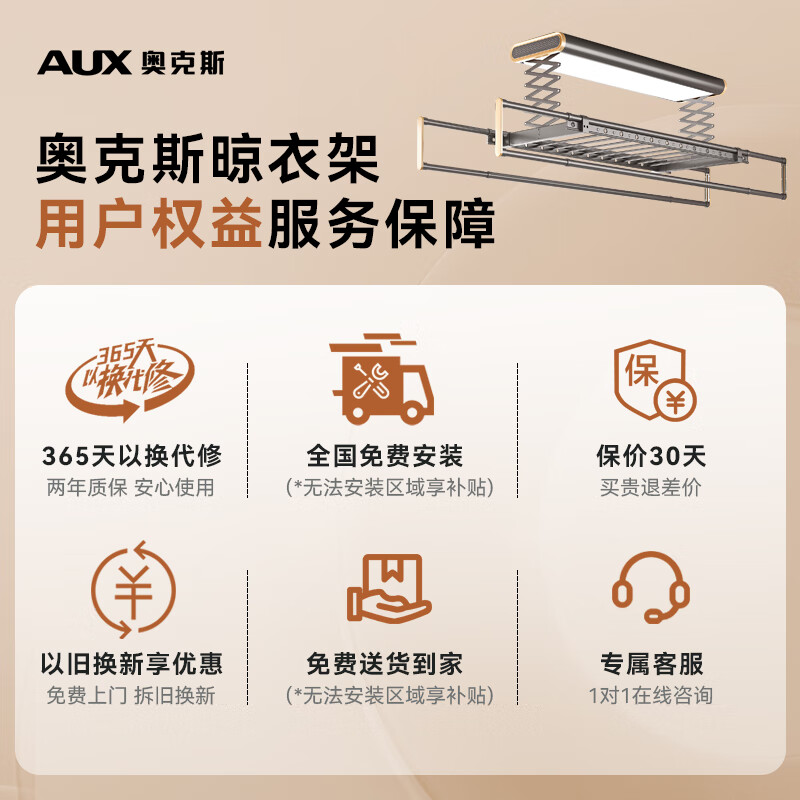 AUX 奥克斯

奥克斯晾衣架
用户权益服务保障

365天 以换代修

365天以换代修
两年质保 安心使用

全国免费安装
(*无法安装区域享补贴)

保 ¥

保价30天
买贵退差价

¥

以旧换新享优惠
免费上门 拆旧换新

免费送货到家
(*无法安装区域享补贴)

专属客服
1对1在线咨询