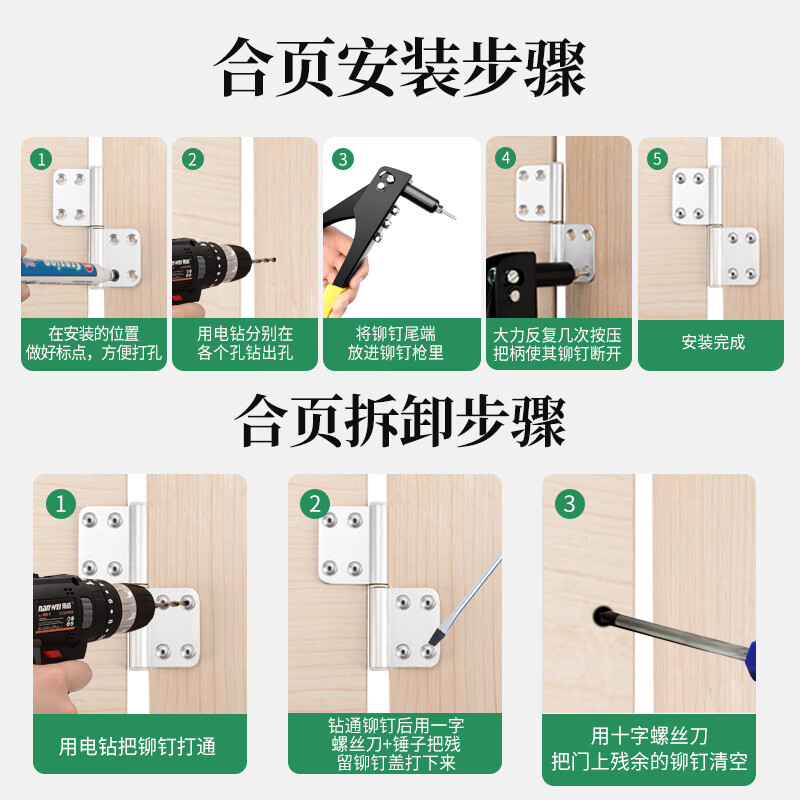 合页安装步骤

1
在安装的位置做好标点，方便打孔

2
用电钻分别在各个孔钻出孔

3
将铆钉尾端放进铆钉枪里

4
大力反复几次按压把柄使其铆钉断开

5
安装完成

合页拆卸步骤

1
用电钻把铆钉打通

2
钻通铆钉后用一字螺丝刀+锤子把残留铆钉盖打下来

3
用十字螺丝刀把门上残余的铆钉清空