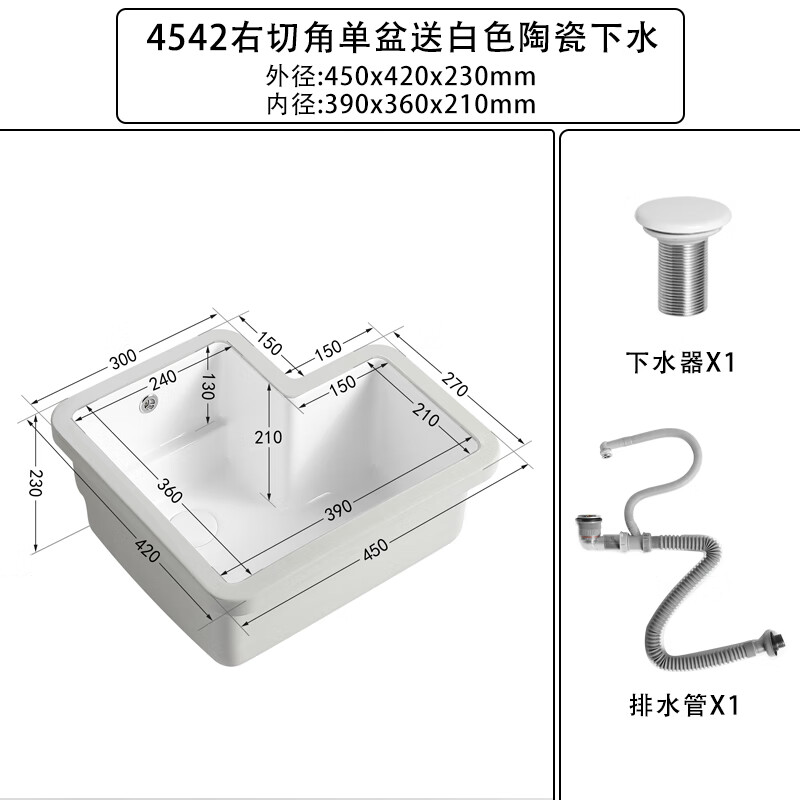 4542右切角单盆送白色陶瓷下水
外径:450x420x230mm
内径:390x360x210mm

300
150
150
270
240
130
150
210
210
230
360
390
420
450

下水器X1

排水管X1