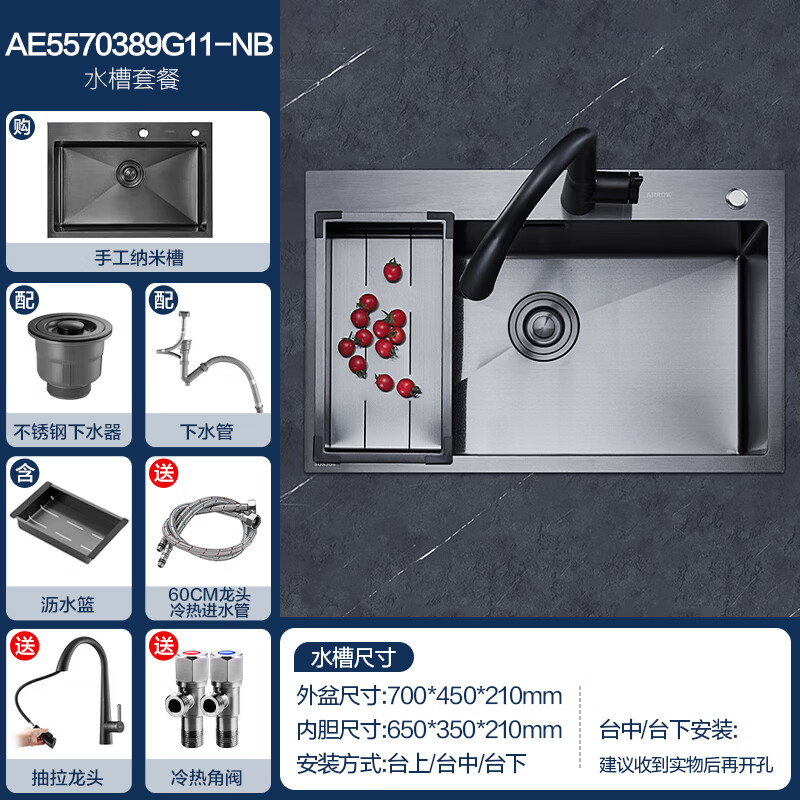 AE5570389G11-NB
水槽套餐

购
手工纳米槽

配
不锈钢下水器

配
下水管

含
沥水篮

送
60CM龙头冷热进水管

送
抽拉龙头

送
冷热角阀

水槽尺寸
外盆尺寸:700*450*210mm
内胆尺寸:650*350*210mm
安装方式:台上/台中/台下

台中/台下安装:
建议收到实物后再开孔