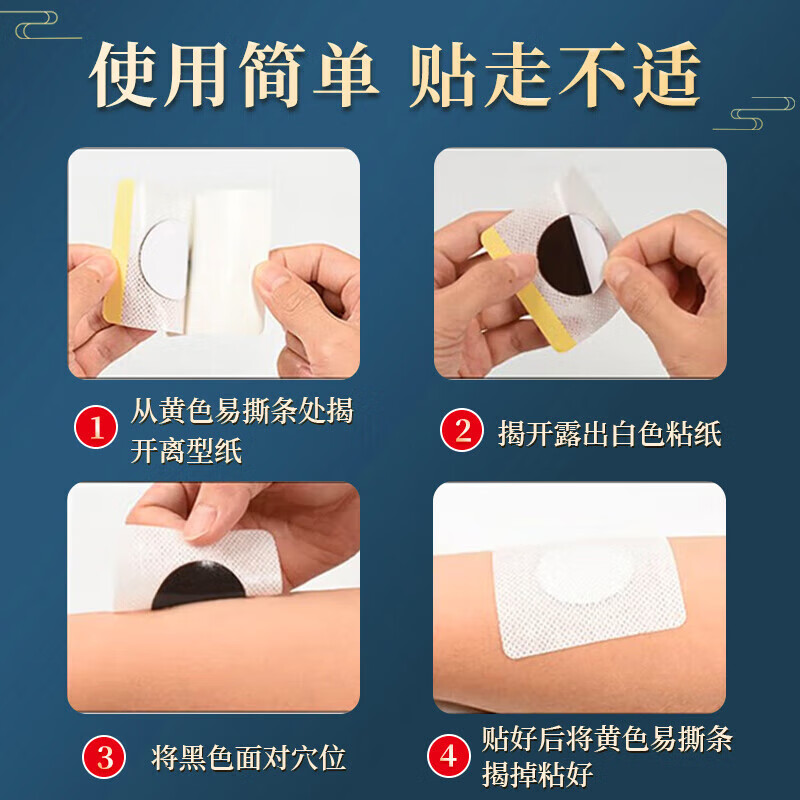 使用简单 贴走不适

1 从黄色易撕条处揭开离型纸

2 揭开露出白色粘纸

3 将黑色面对穴位

4 贴好后将黄色易撕条揭掉粘好