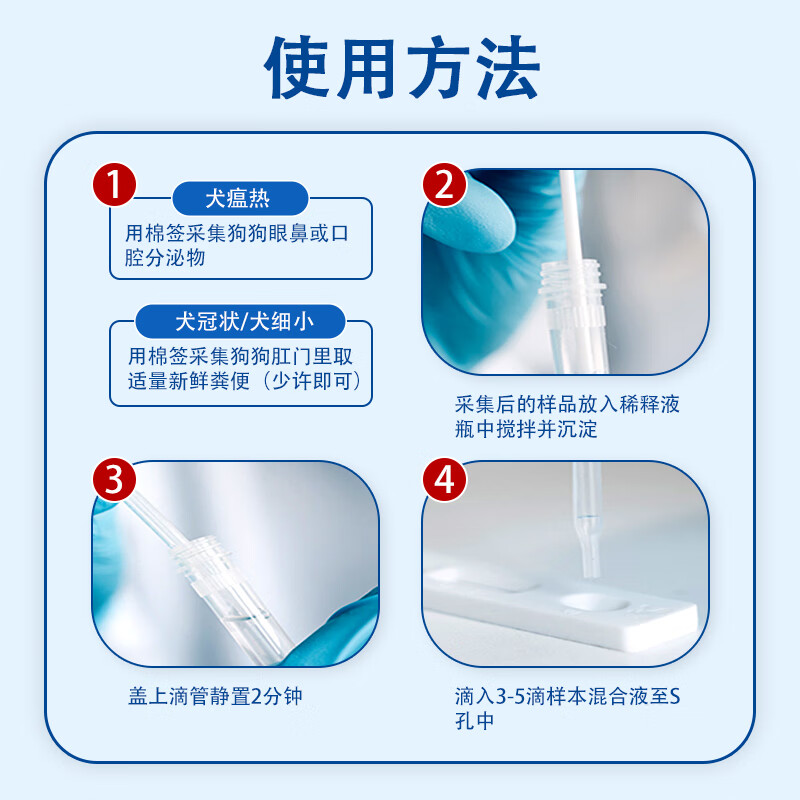 使用方法

1

犬瘟热

用棉签采集狗狗眼鼻或口腔分泌物

犬冠状/犬细小

用棉签采集狗狗肛门里取适量新鲜粪便（少许即可）

2

采集后的样品放入稀释液瓶中搅拌并沉淀

3

盖上滴管静置2分钟

4

滴入3-5滴样本混合液至S孔中