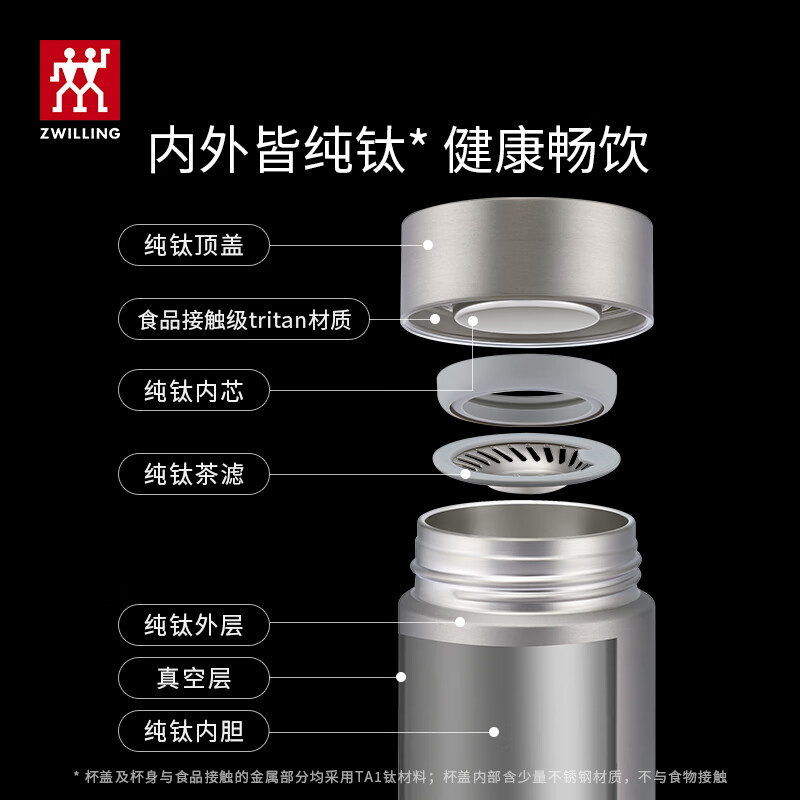 ZWILLING

内外皆纯钛* 健康畅饮

纯钛顶盖

食品接触级tritan材质

纯钛内芯

纯钛茶滤

纯钛外层

真空层

纯钛内胆

* 杯盖及杯身与食品接触的金属部分均采用TA1钛材料；杯盖内部含少量不锈钢材质，不与食物接触