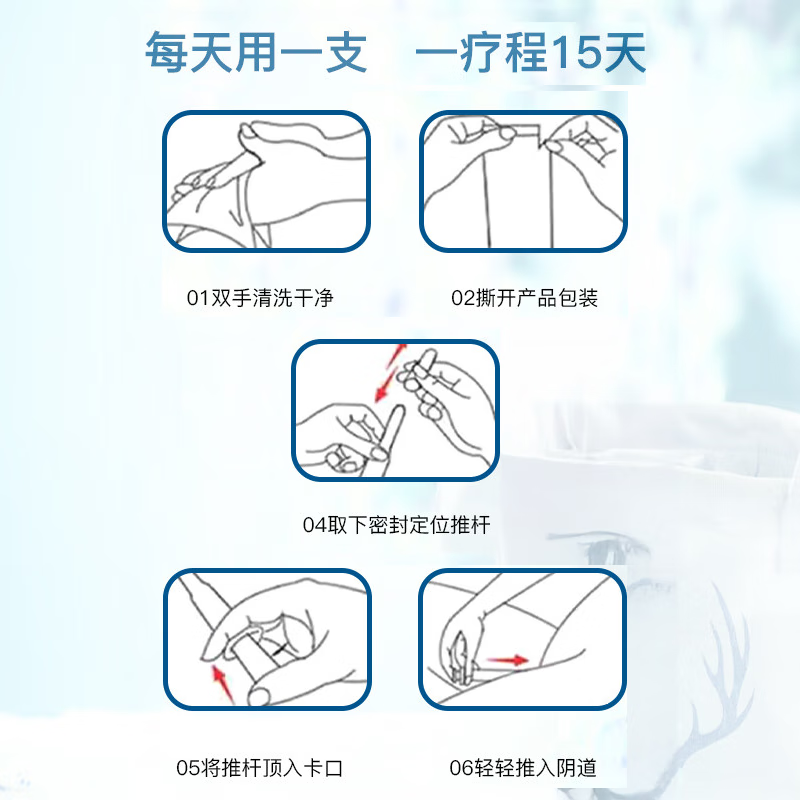 每天用一支　一疗程15天

01双手清洗干净

02撕开产品包装

04取下密封定位推杆

05将推杆顶入卡口

06轻轻推入阴道